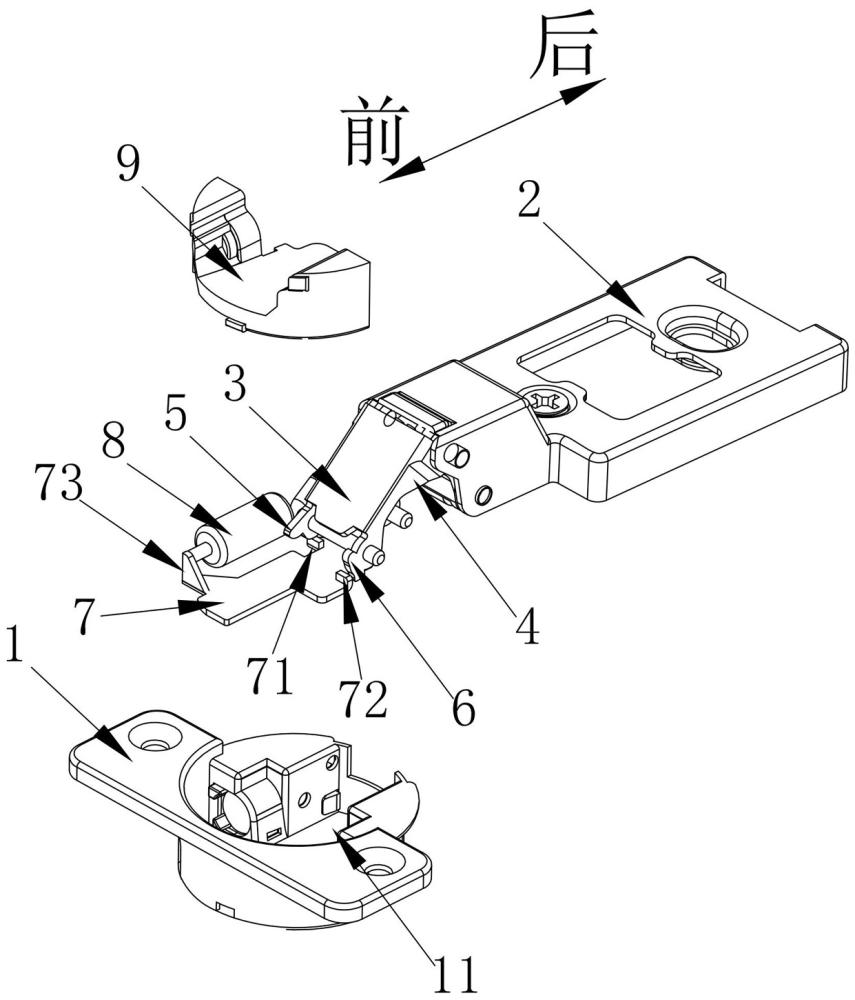 后
前
9
2
3
5
8
73
7
71
72
6
4
1
11