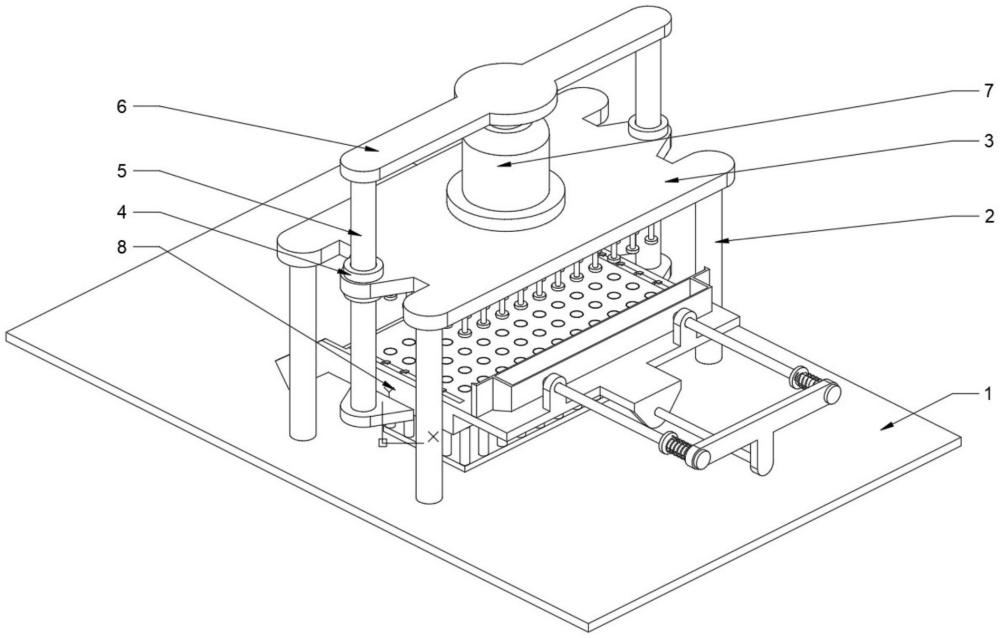 6
5
4
8
7
3
2
1