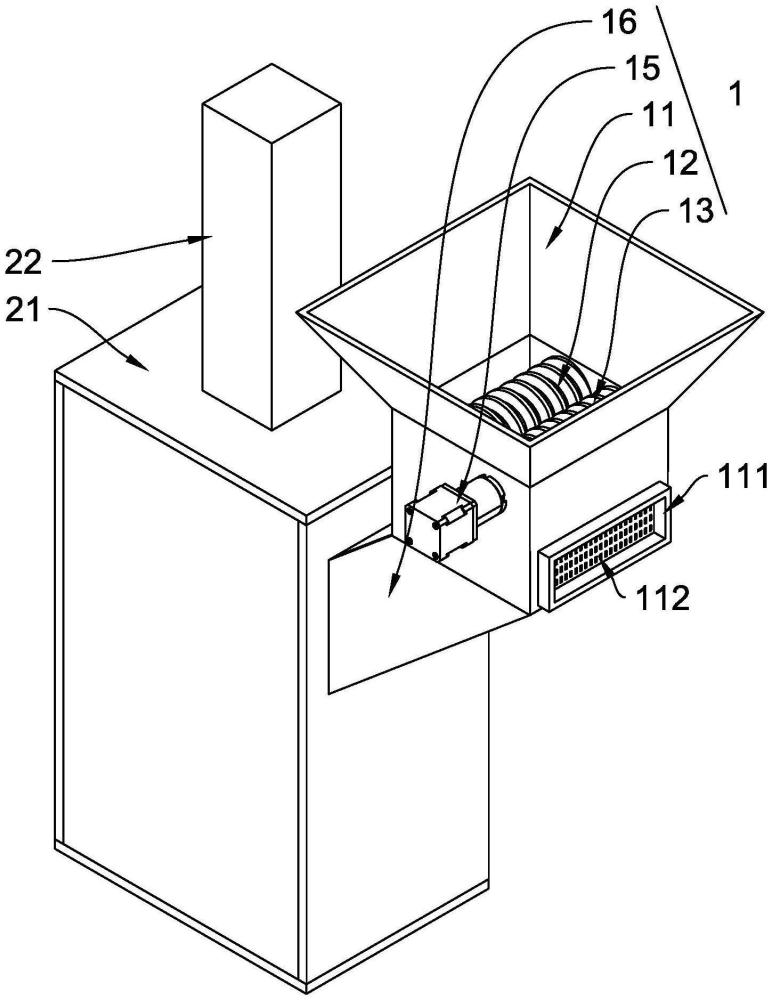 16
15
1
11
12
13
22
21
111
112