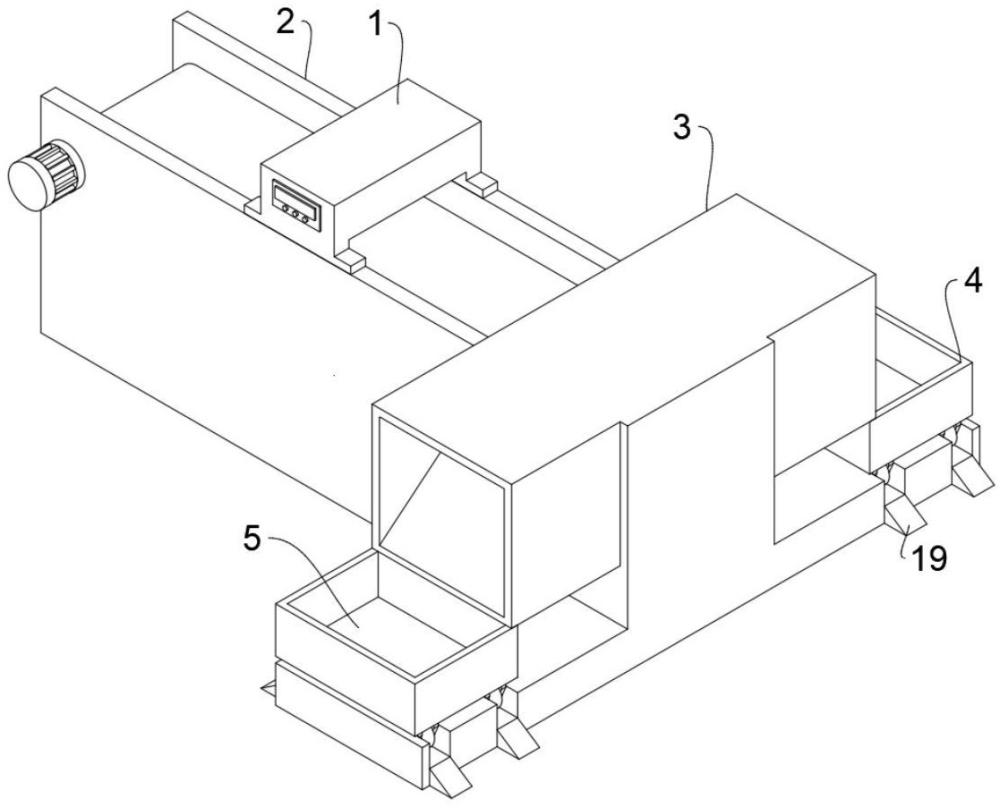 2
1
3
4
5
19