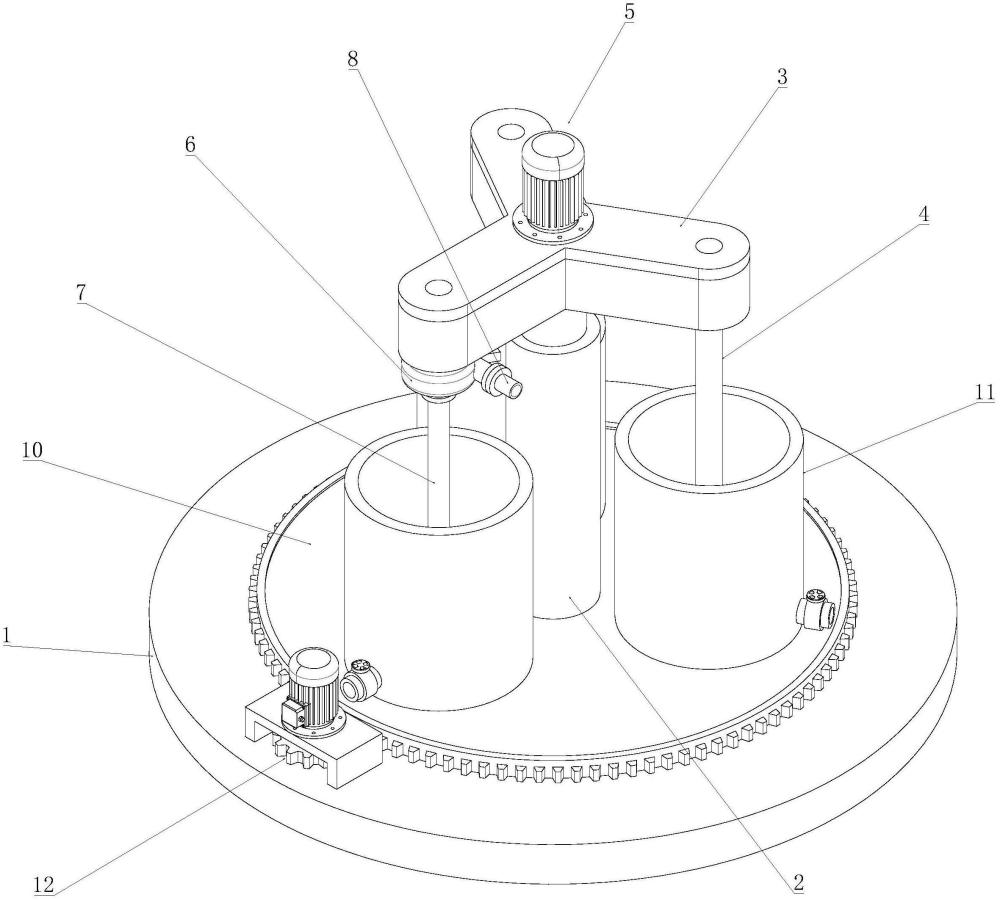 5
8
3
6
4
7
11
10
1
12
2