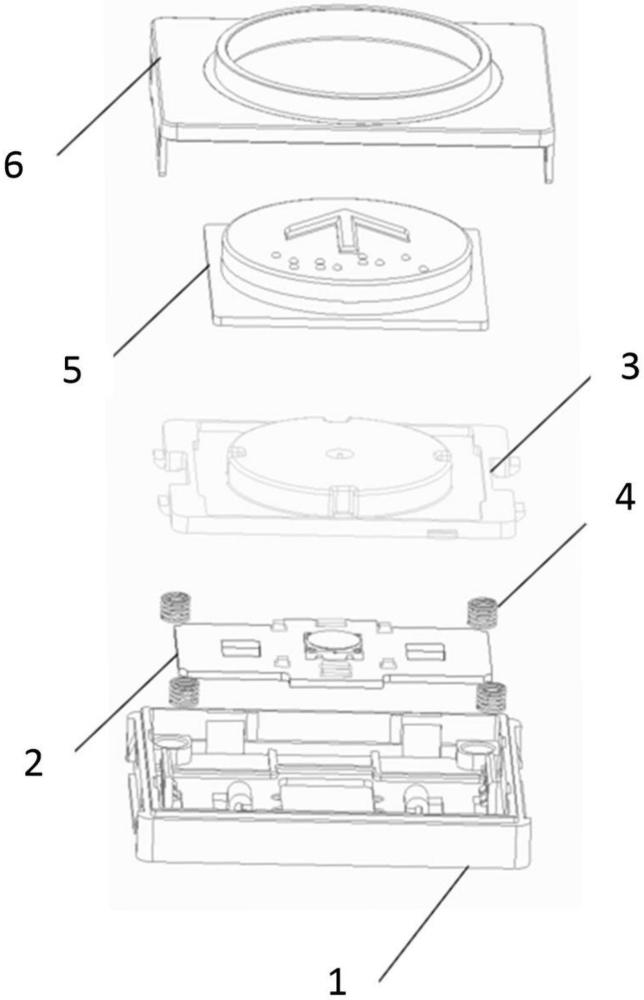 6

5

3

4

2

1