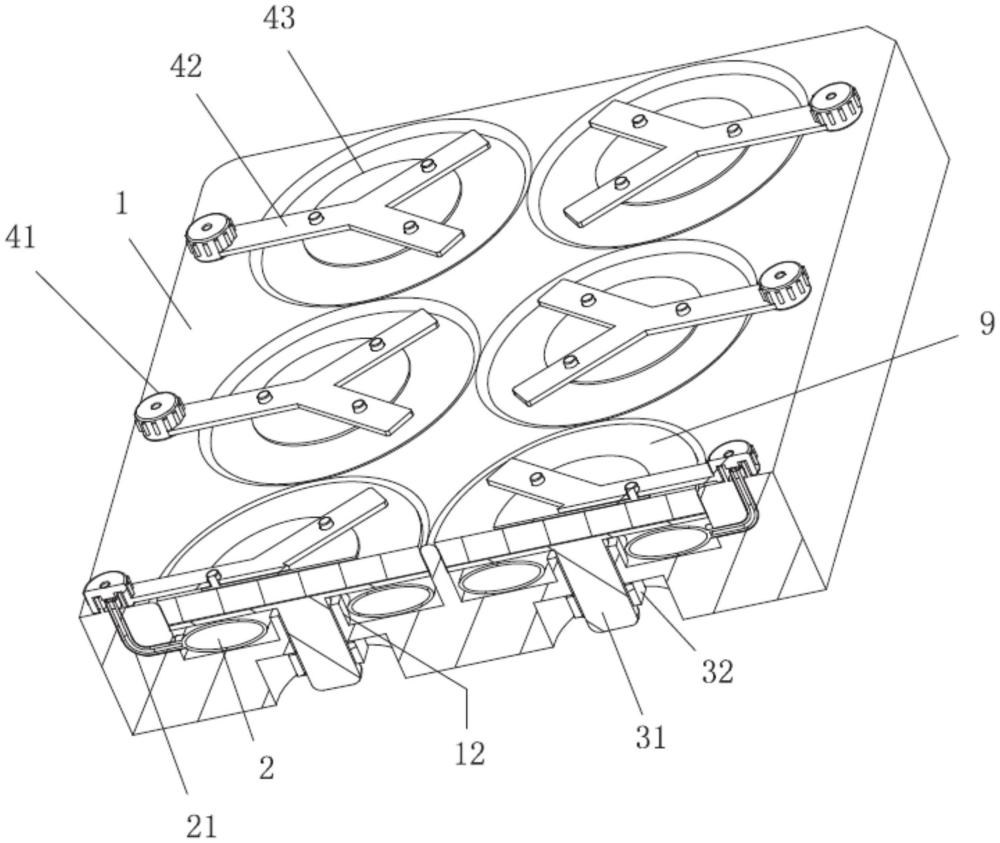 43
42
1
41
9
32
31
12
2
21