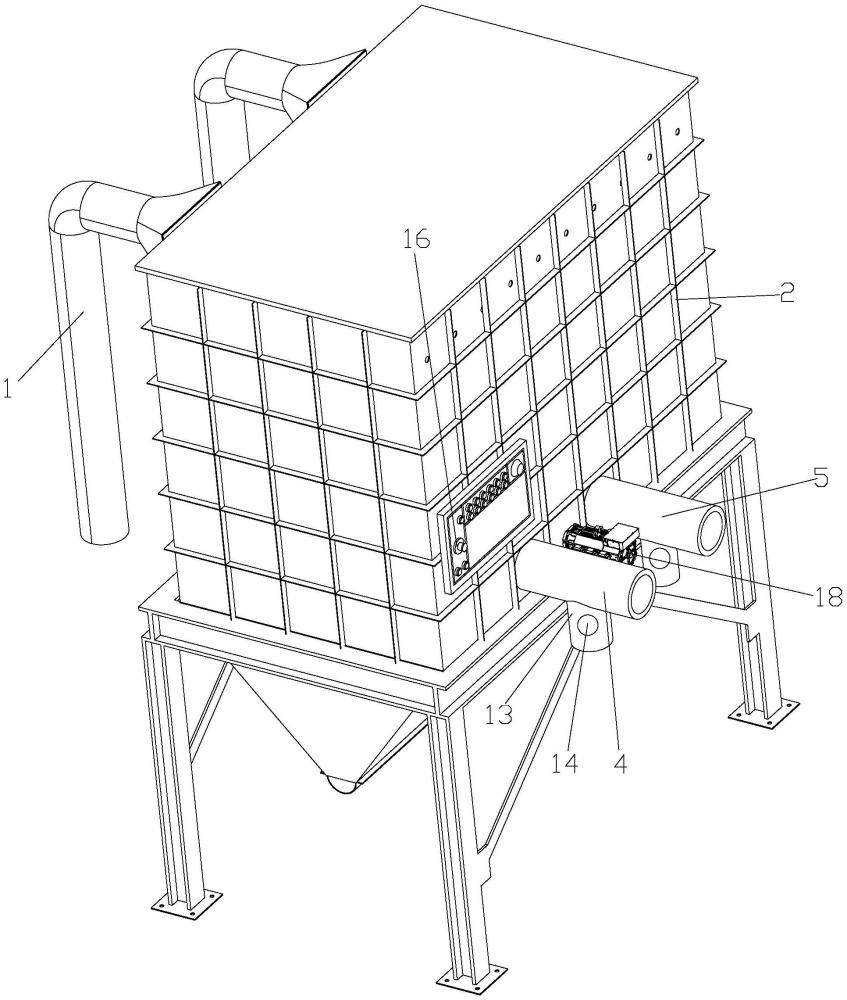 16
2
1
5
18
13
14
4