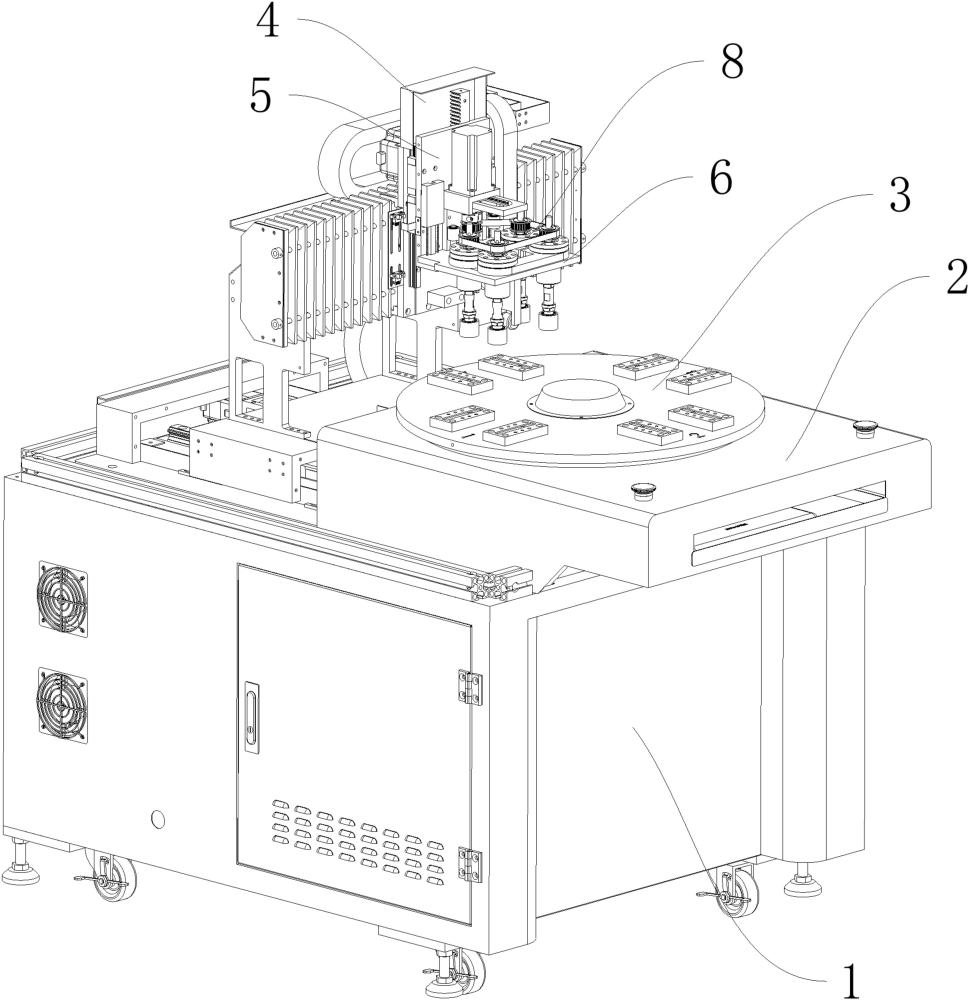 4
5
8
6
3
2
1