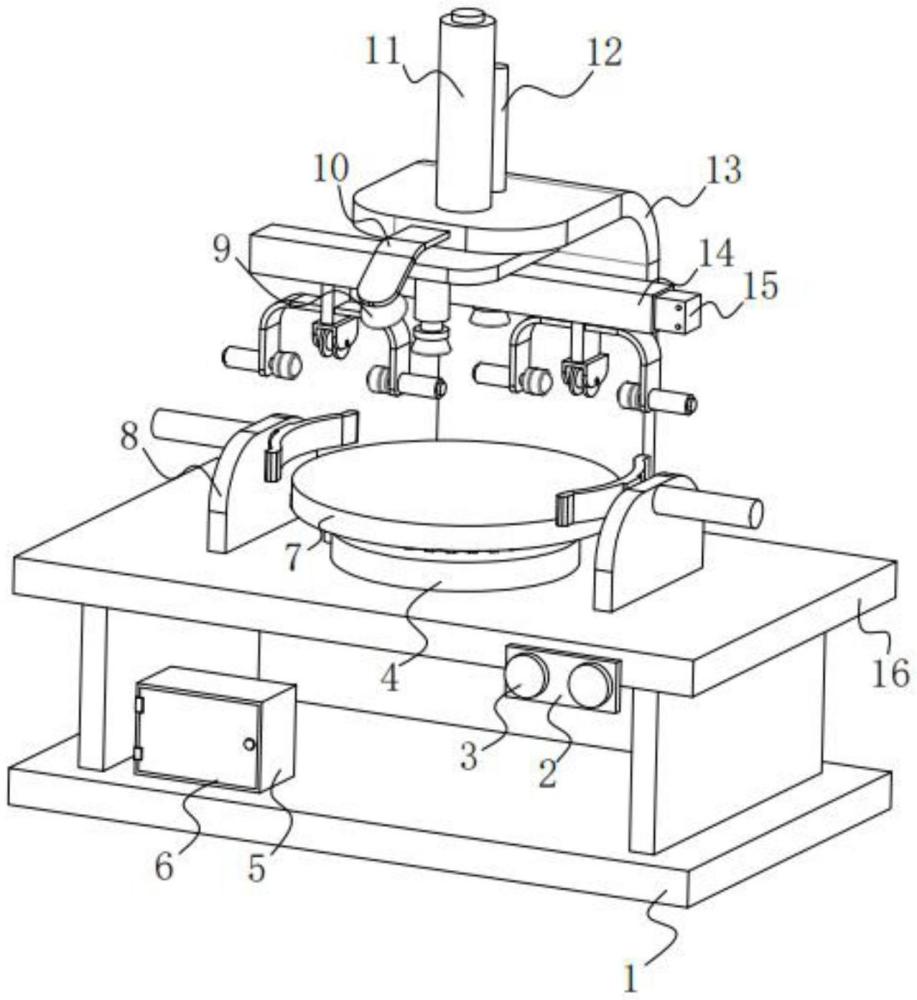 11
12
10
13
9
14
15
8
7
4
16
3
2
6
5
1