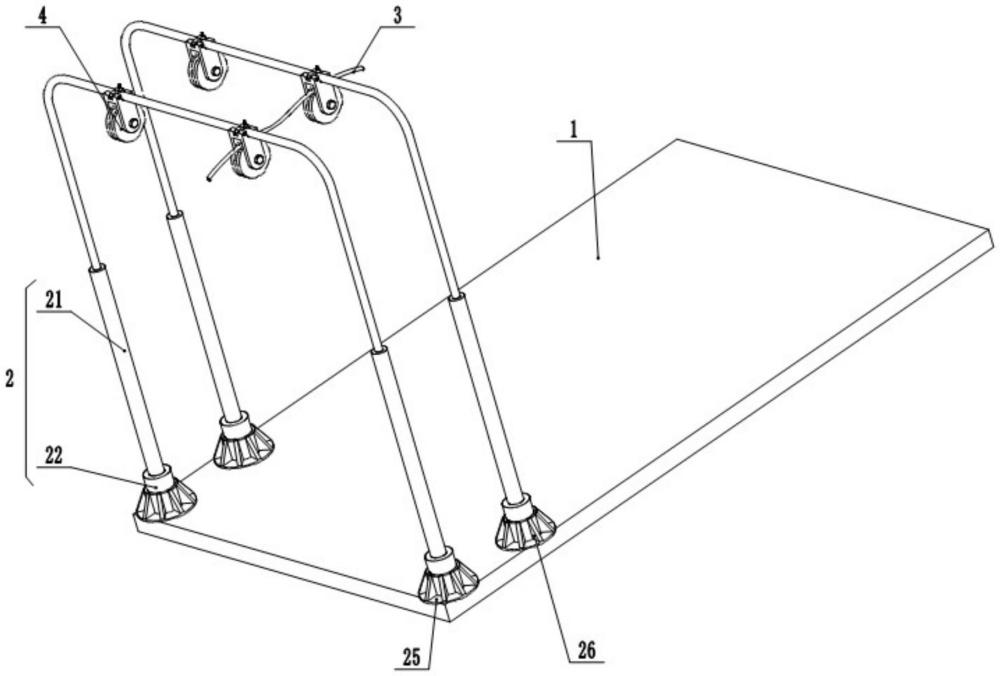 4
3
1
21
2
22
25
26