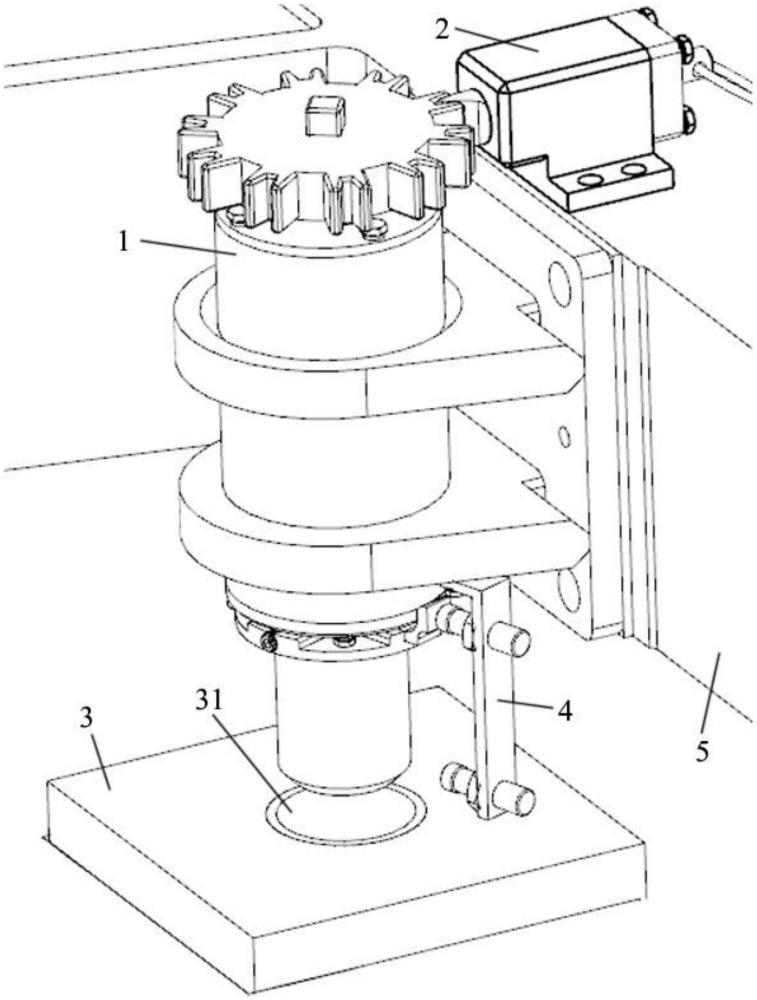 2
1
31
3
4
5