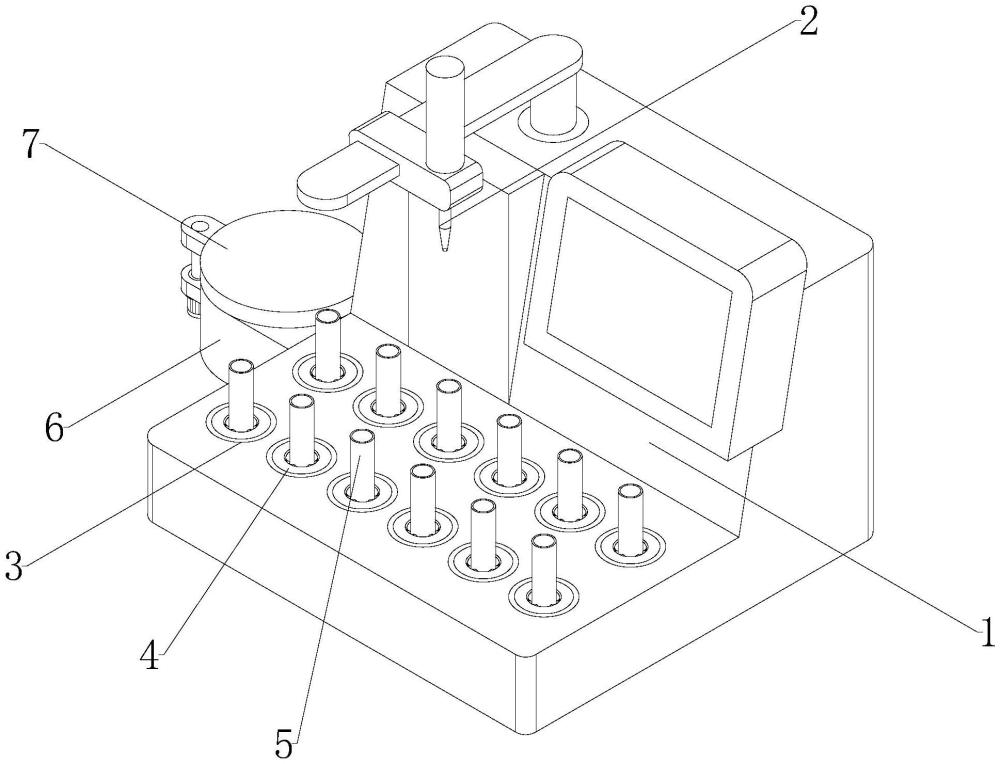 2
7
6
3
4
5
1