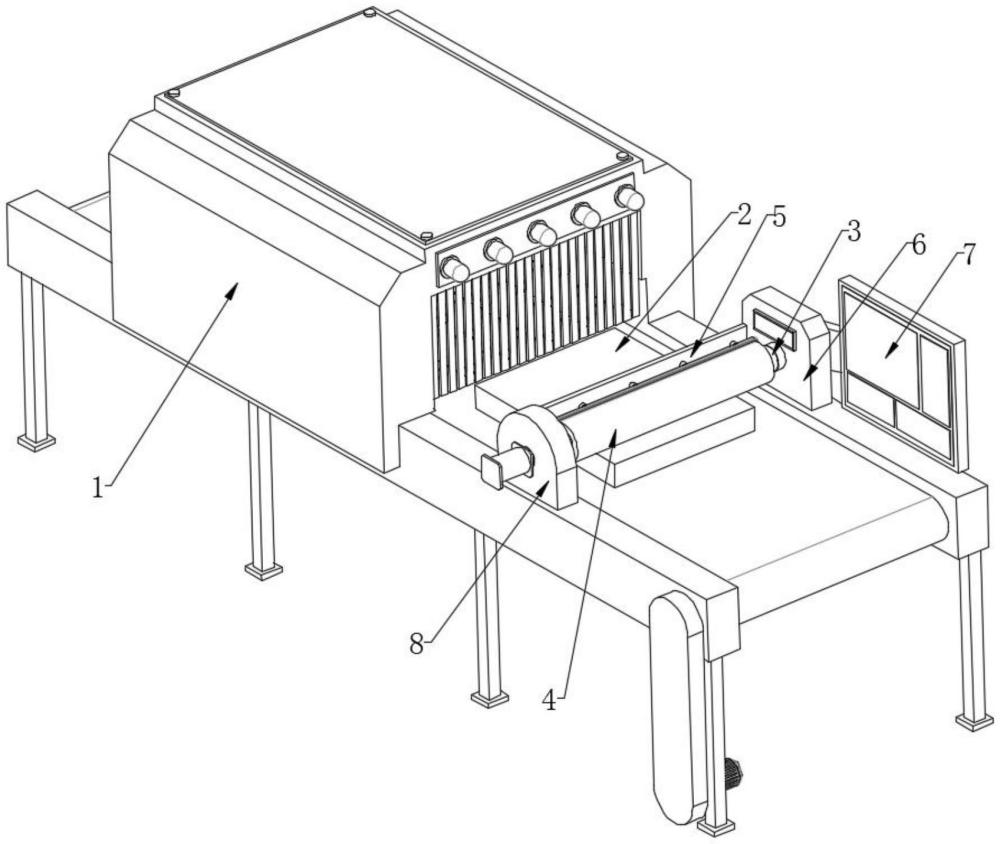 2
5
3
6
7
1
8
4