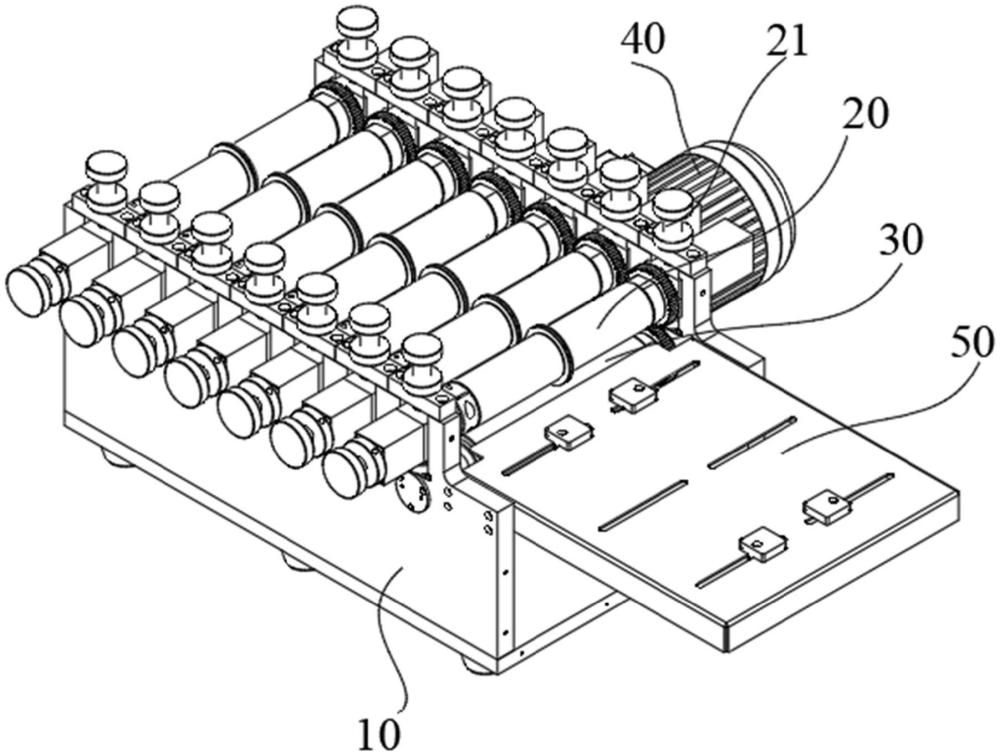 40
21
20
30
50
10