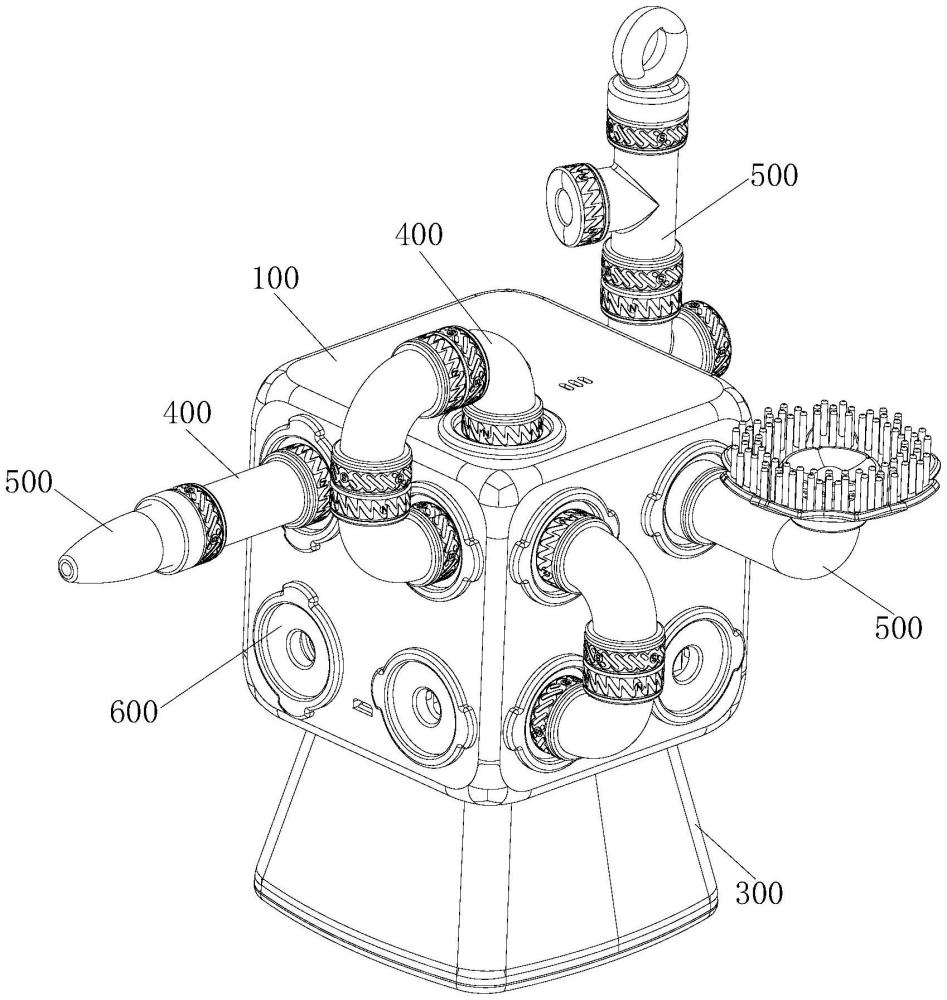 500
400
100
400
500
500
600
300