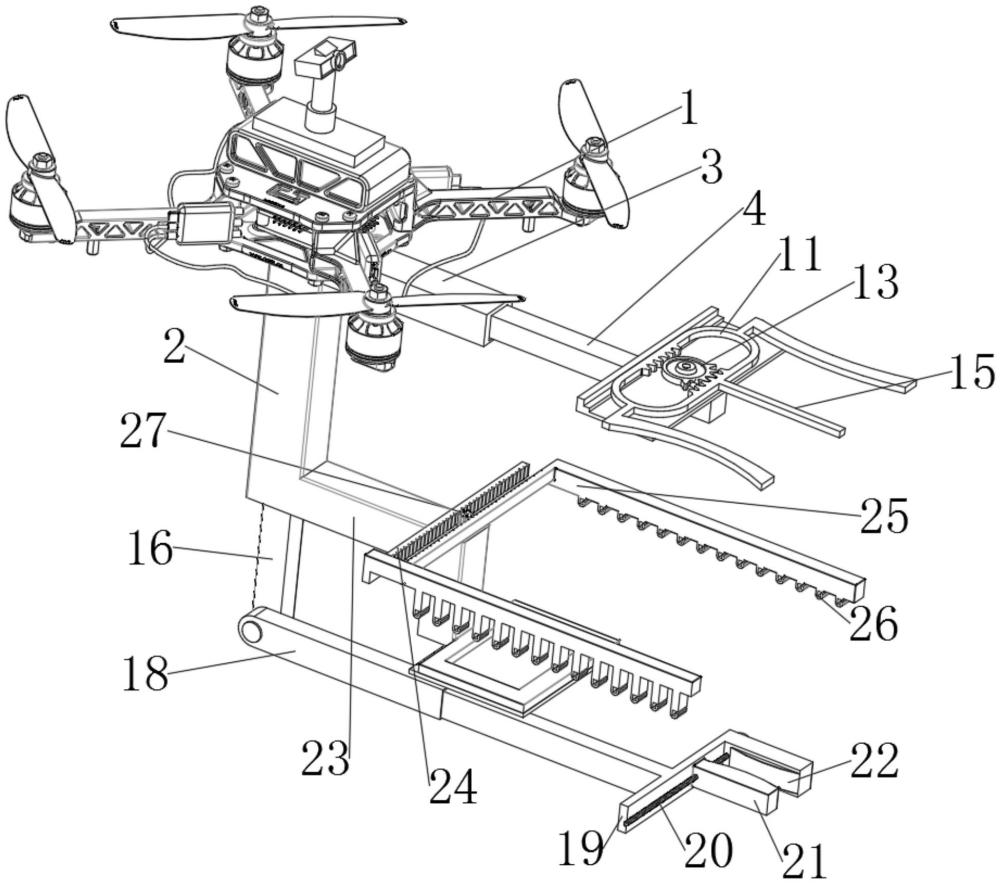 1
3
4
11
13
15
2
27
25
16
26
18
23
24
22
19
20
21