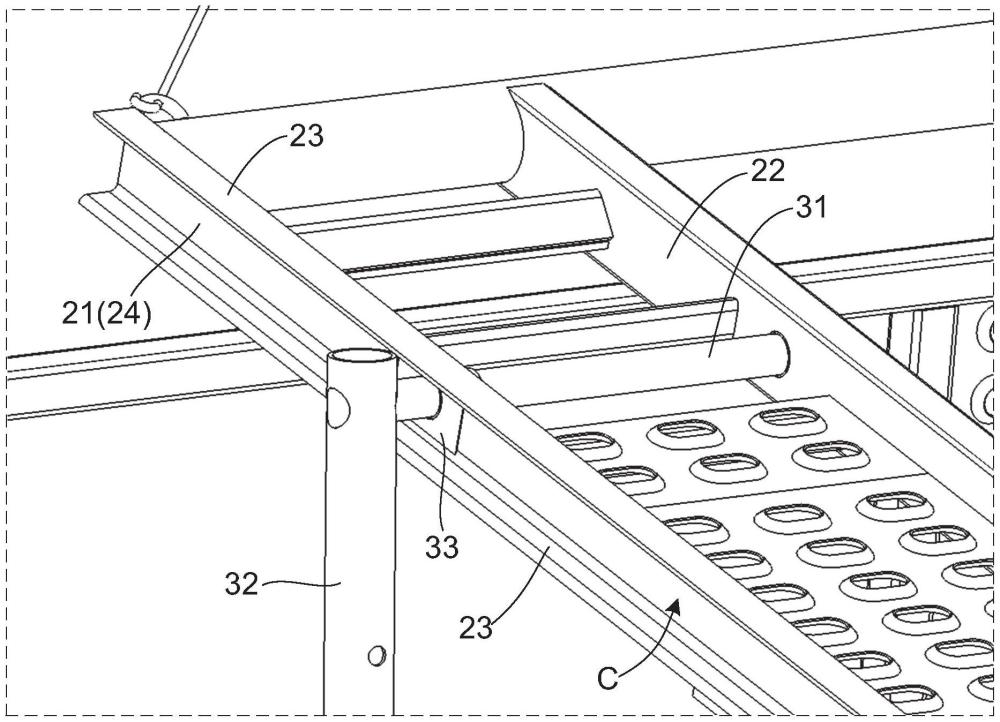 23
22
31
21(24)
33
32
23
C