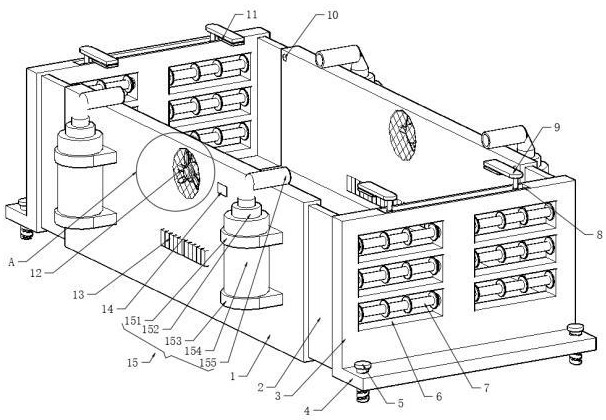 11
10
9
8
A
12
13
14
151
152
153
154
155
15
1
2
3
4
5
6
7