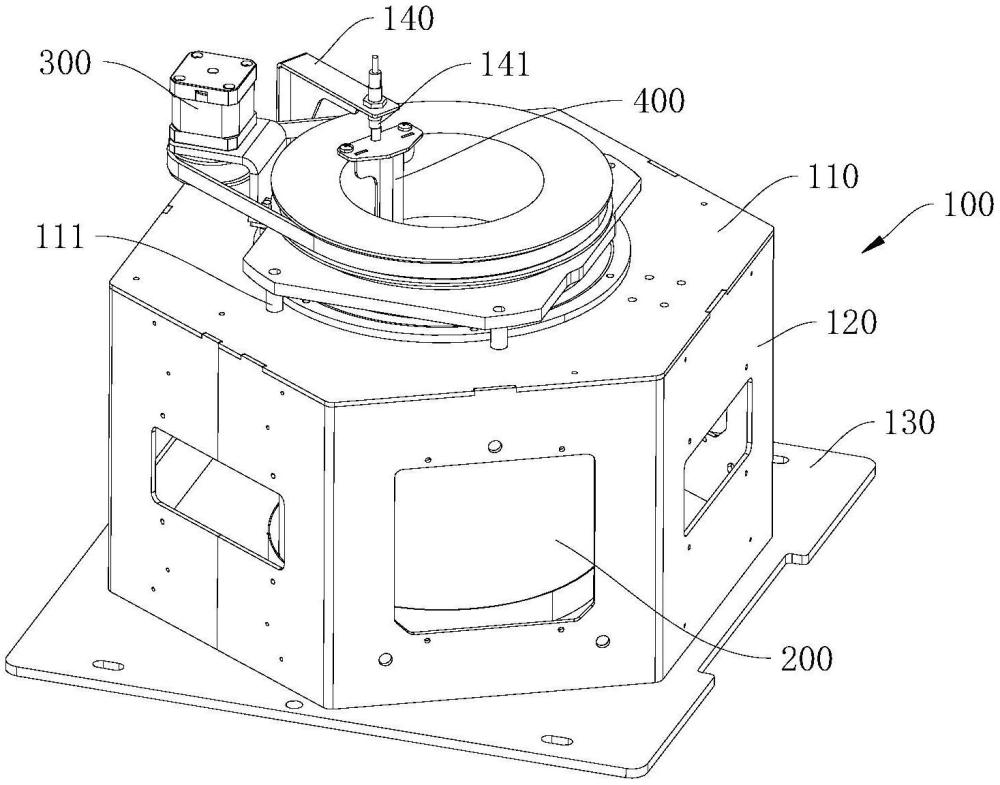 140
300
141
400
110
100
111
120
130
200