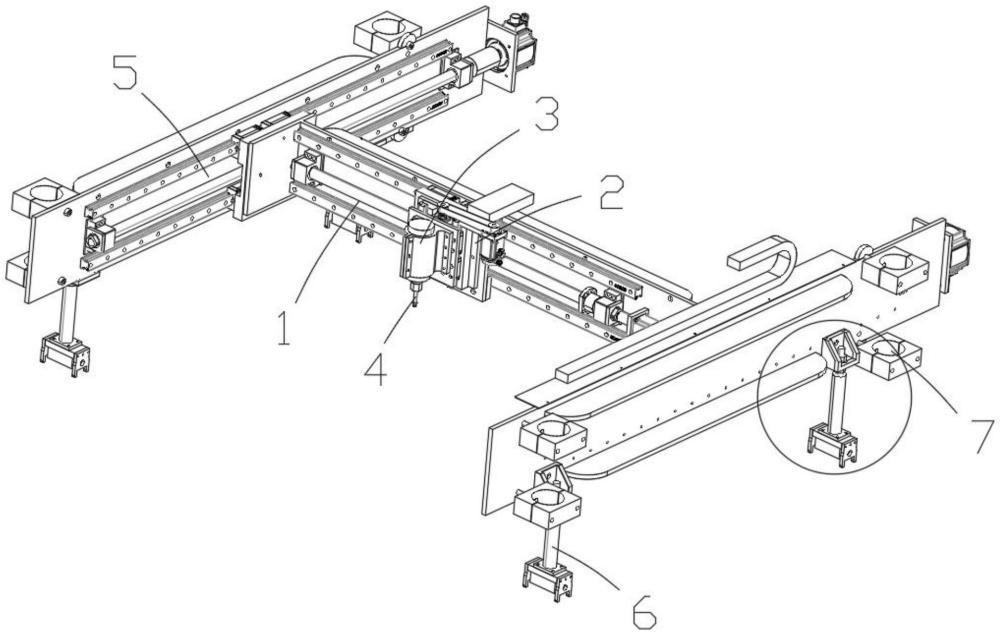 5
3
2
1
4
7
6