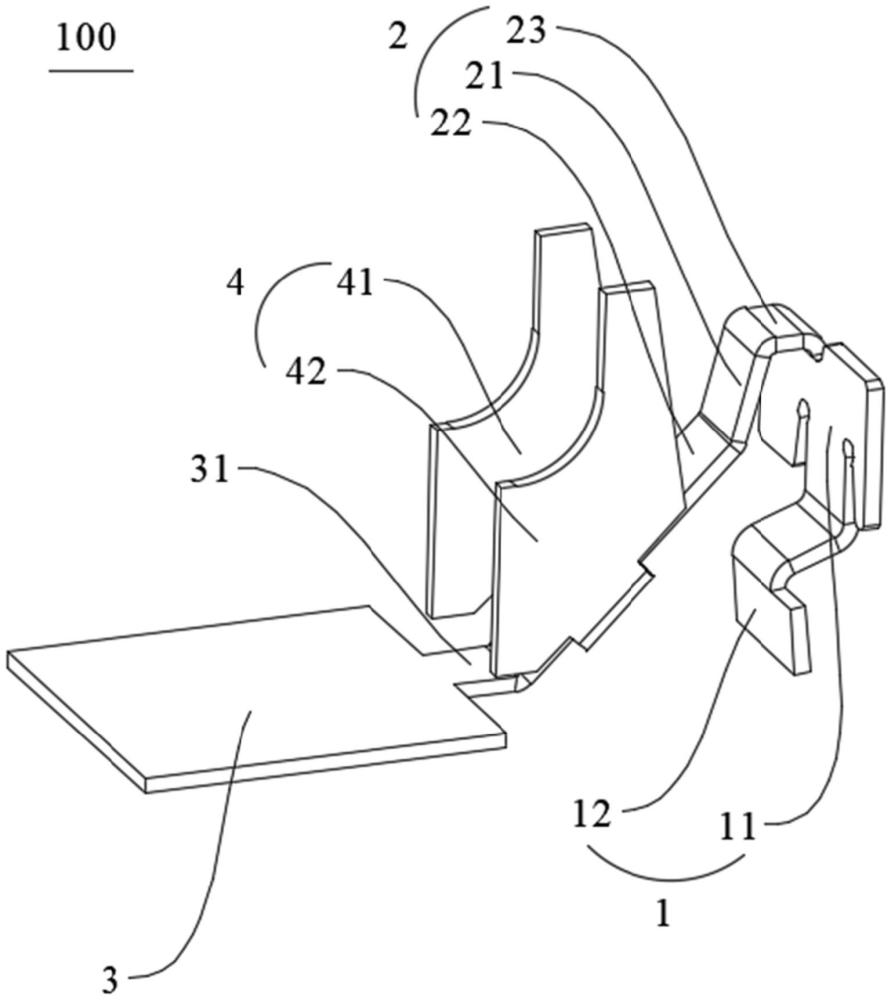 100

2
23
21
22

4
41
42

31

12
11

1

3