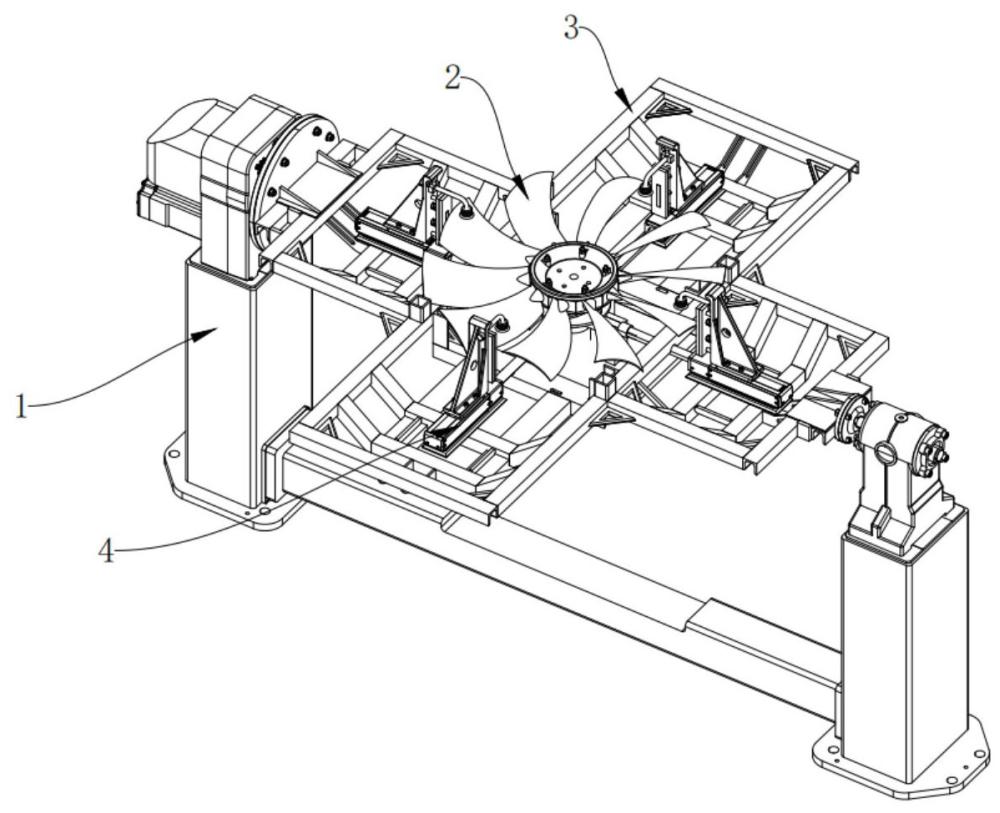 3
2
1
4