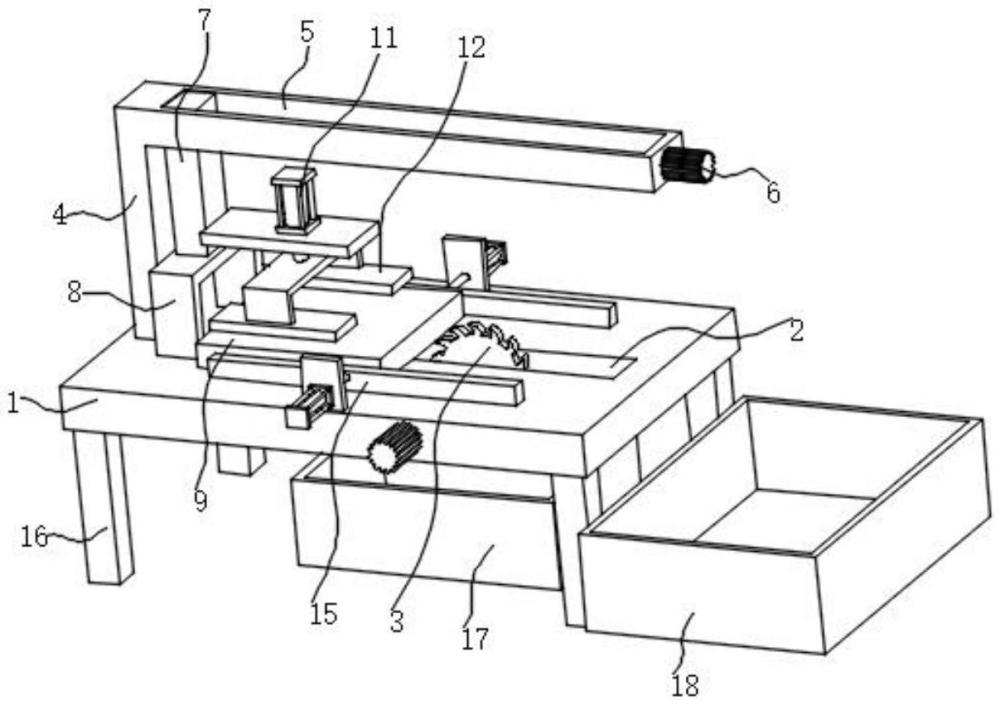 7
5
11
12
6
4
8
2
1
9
16
15
3
17
18