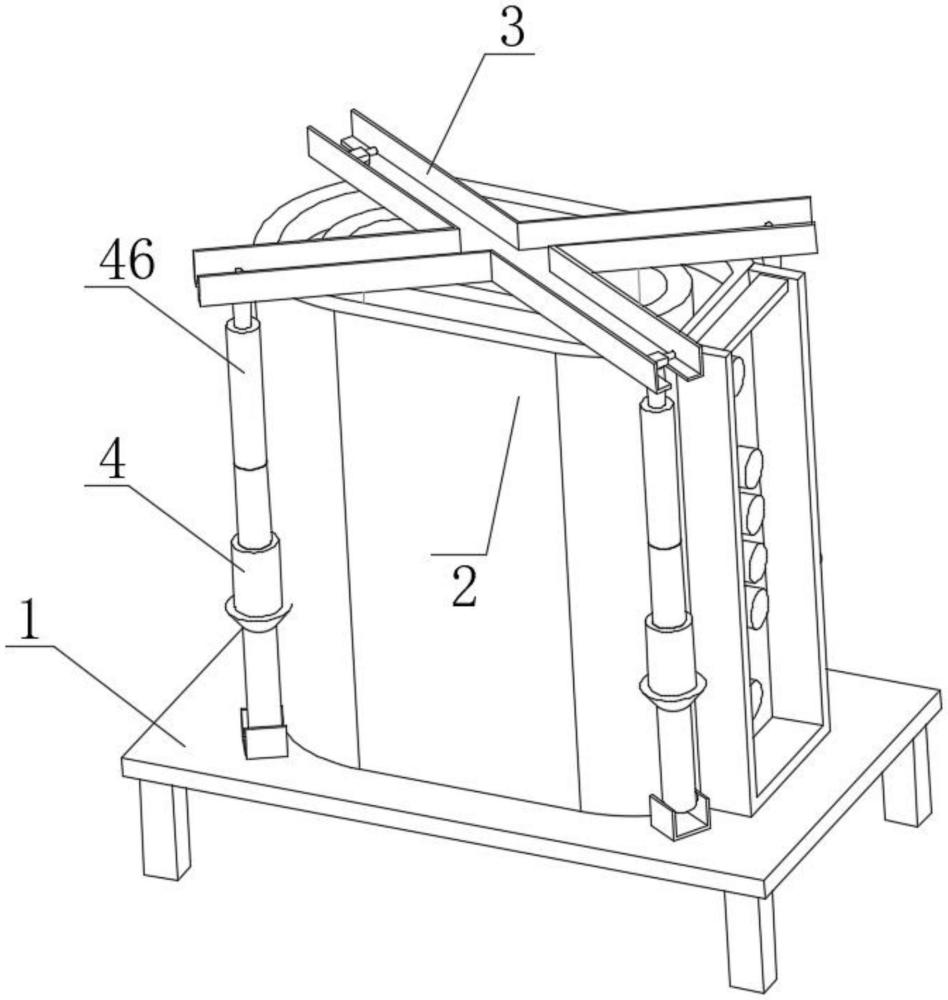 3
46
4
2
1