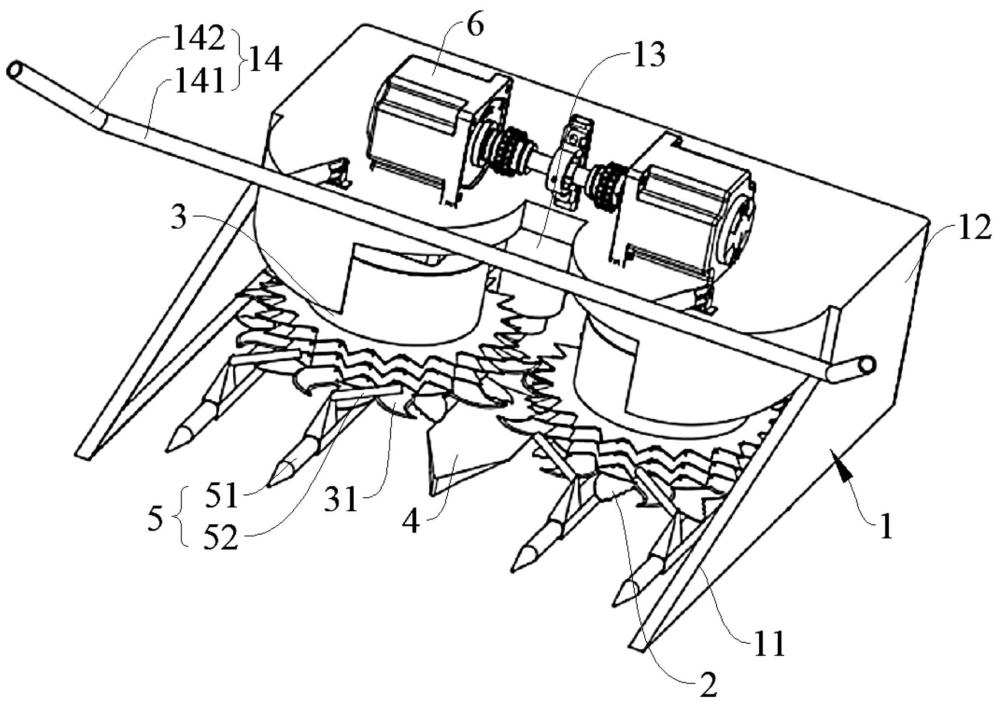 142
141
14
6
13
3
12
5
51
52
31
4
1
11
2