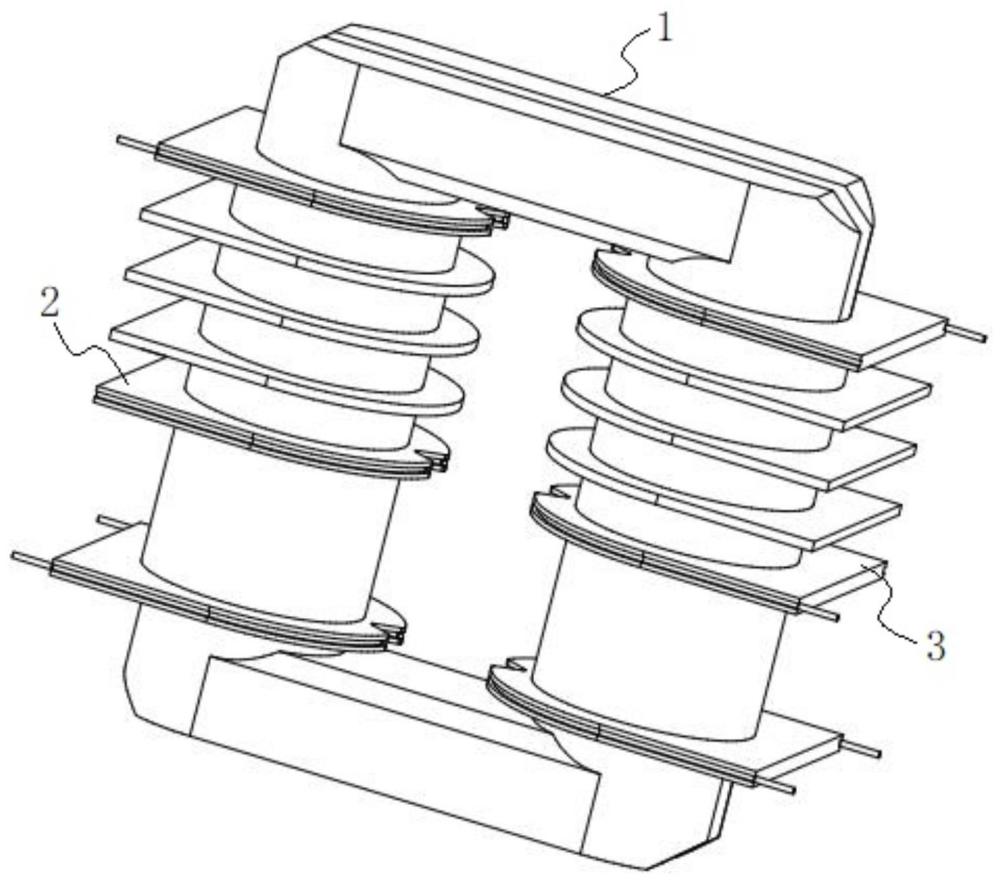 1
2
3