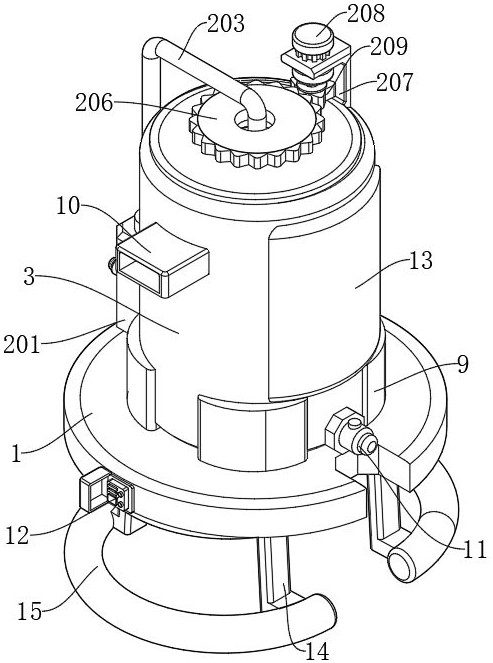 203
208
209
207
206
10
13
3
201
9
1
12
11
15
14