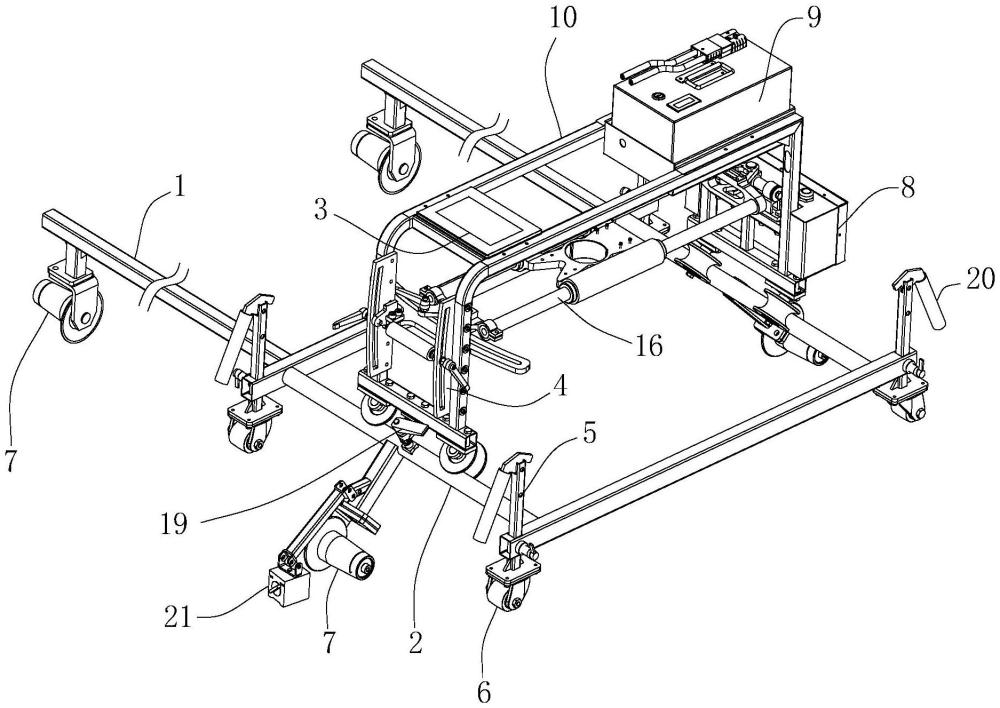 10
9
1
3
8
20
16
7
4
5
19
21
7
2
6