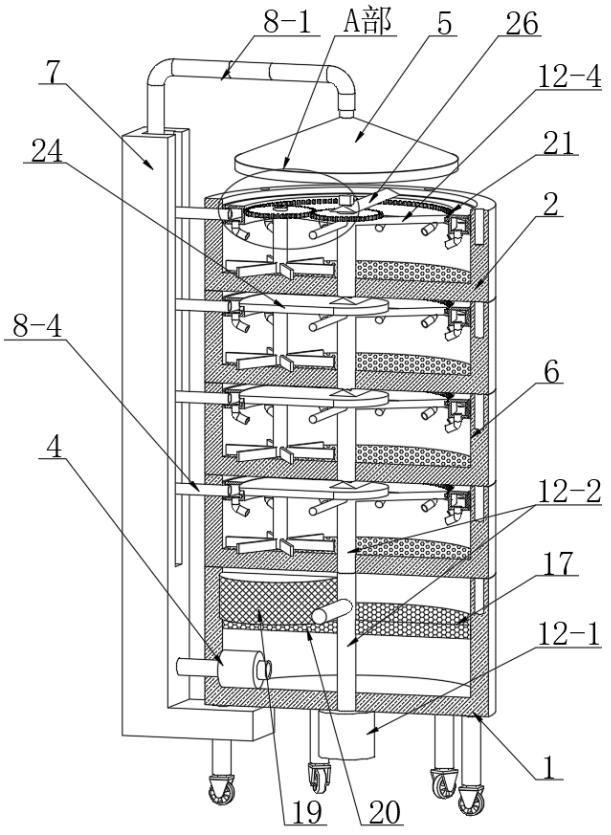 8-1
A部
5
26
12-4
7
24
21
2
8-4
6
4
12-2
17
12-1
1
19
20