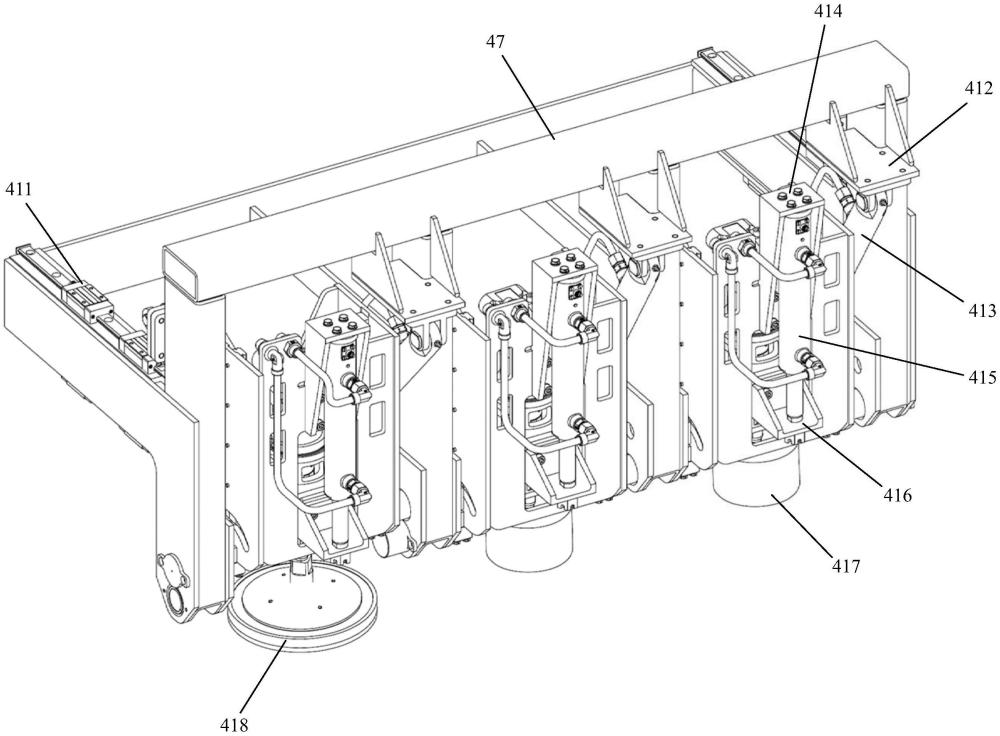 414
47
412
411
413
415
416
417
418