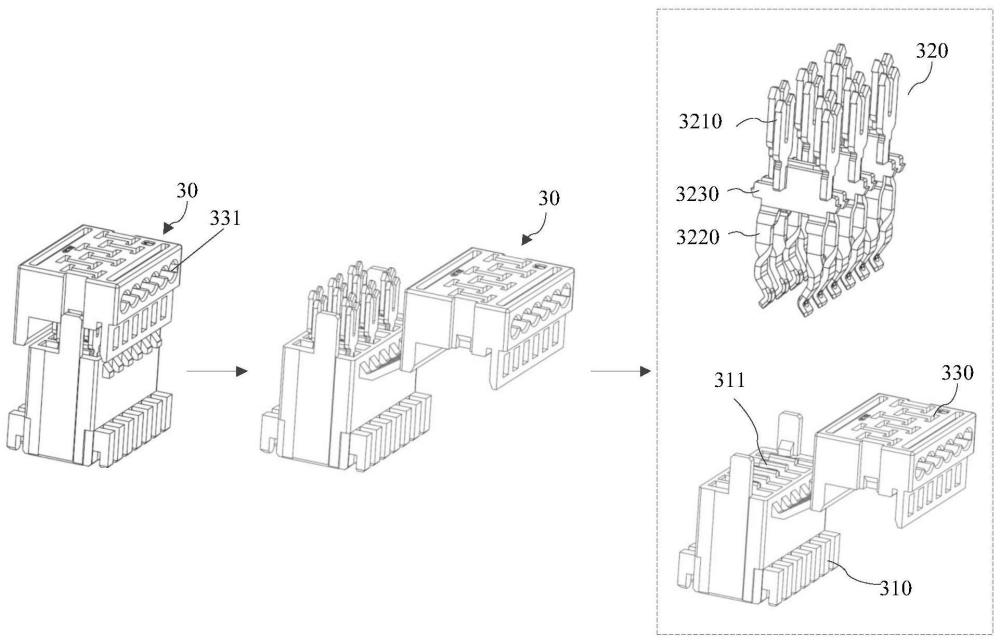 30
331
30
320
3210
3230
3220
311
330
310