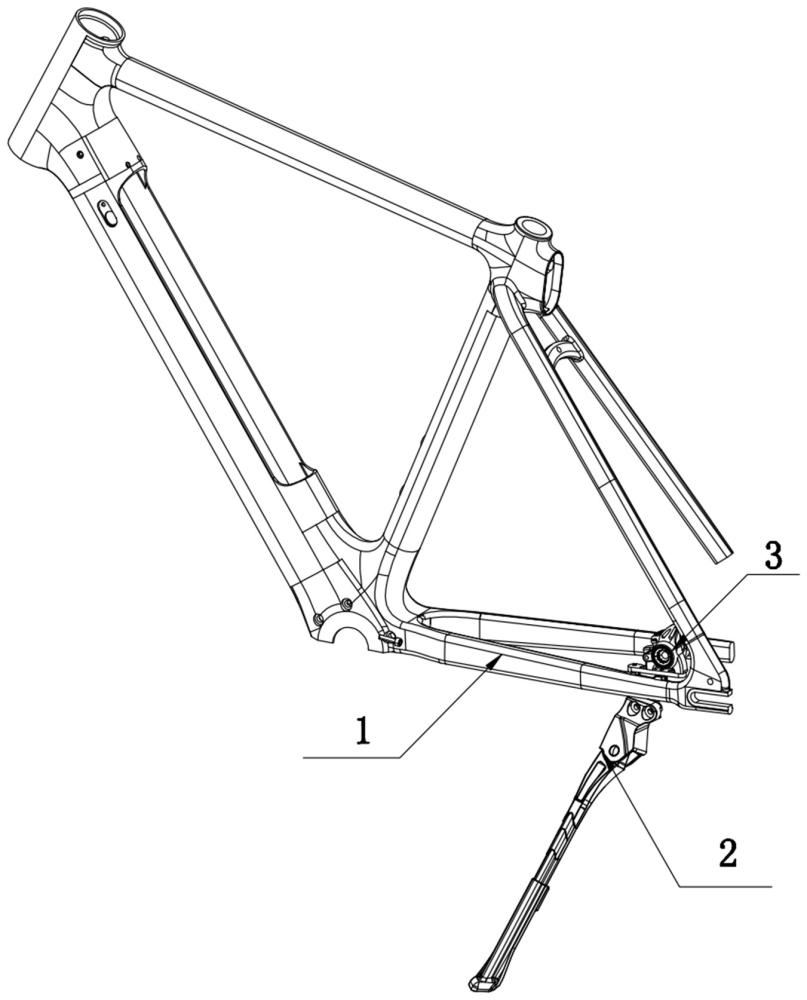 3
1
2