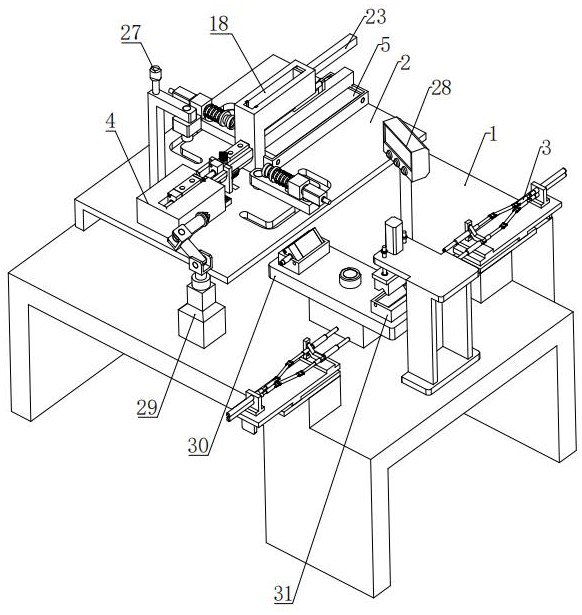 27
18
23
5
2
28
4
1
3
29
30
31