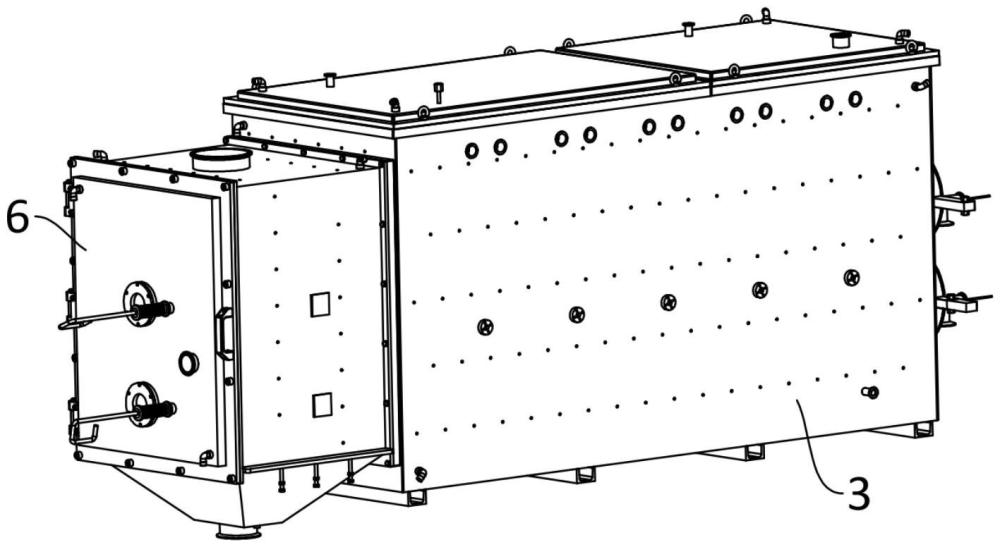 6
3