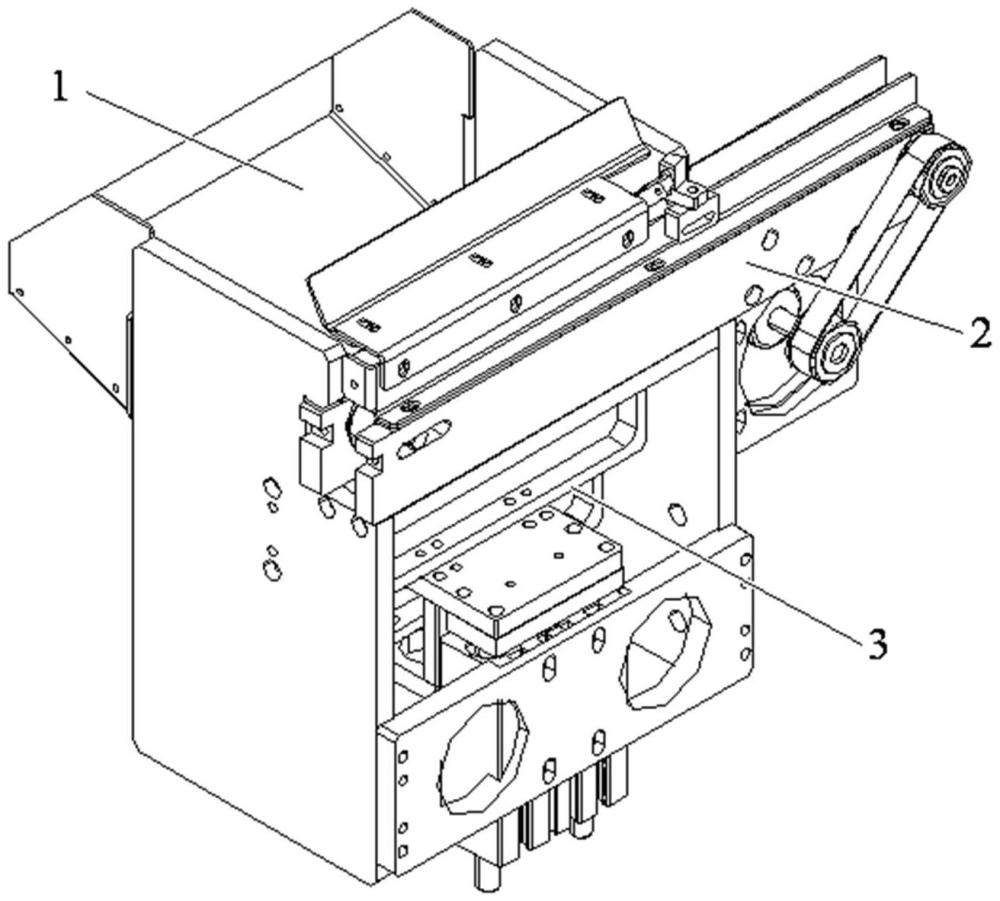 1
2
3