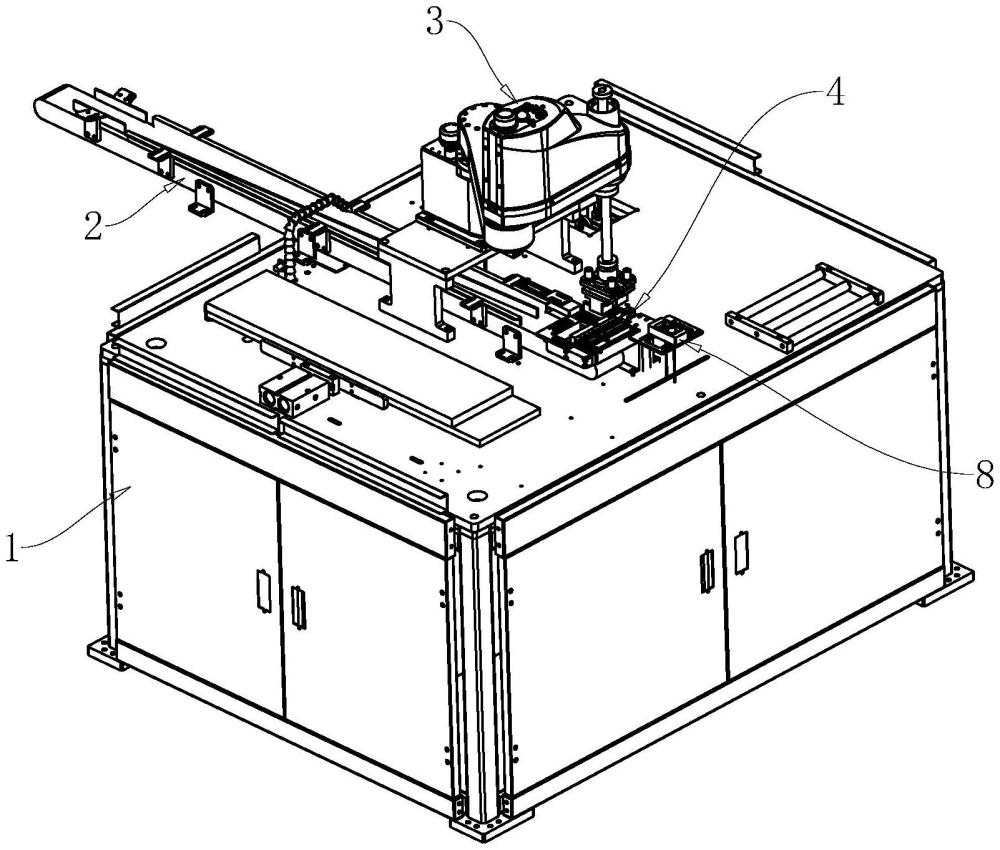 3
4
2
8
1