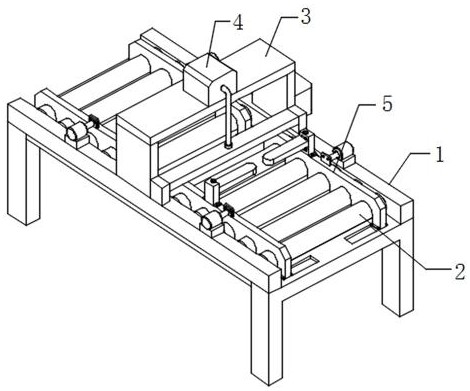 4
3
5
1
2