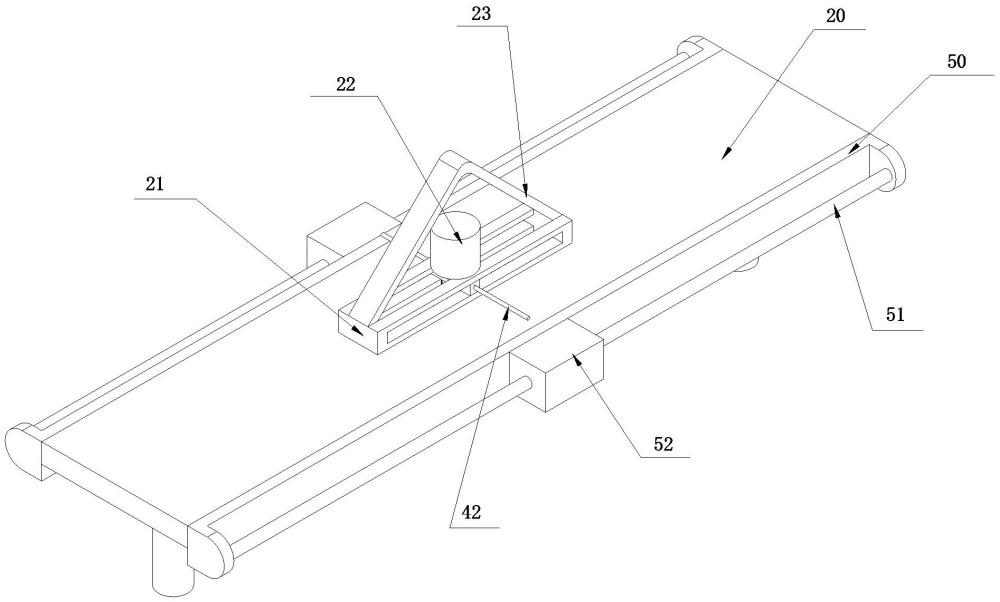 23
20
50
22
21
51
52
42