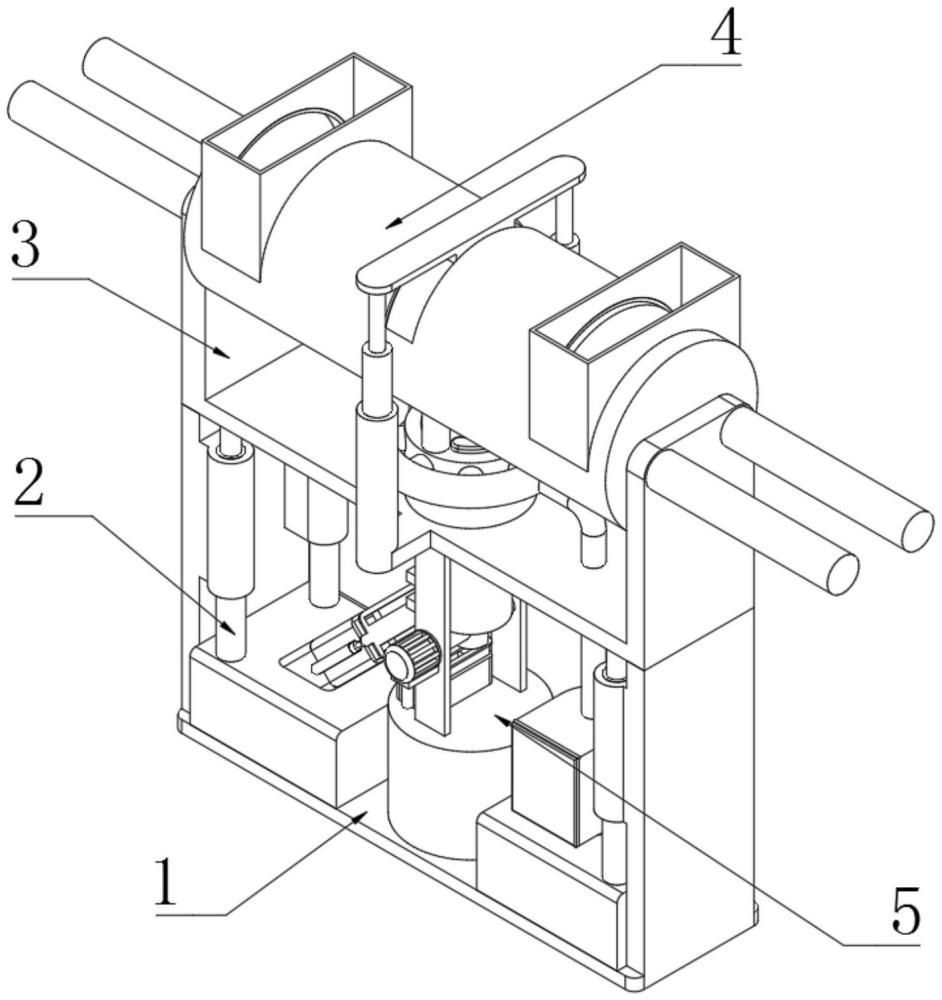 4
3
2
1
5