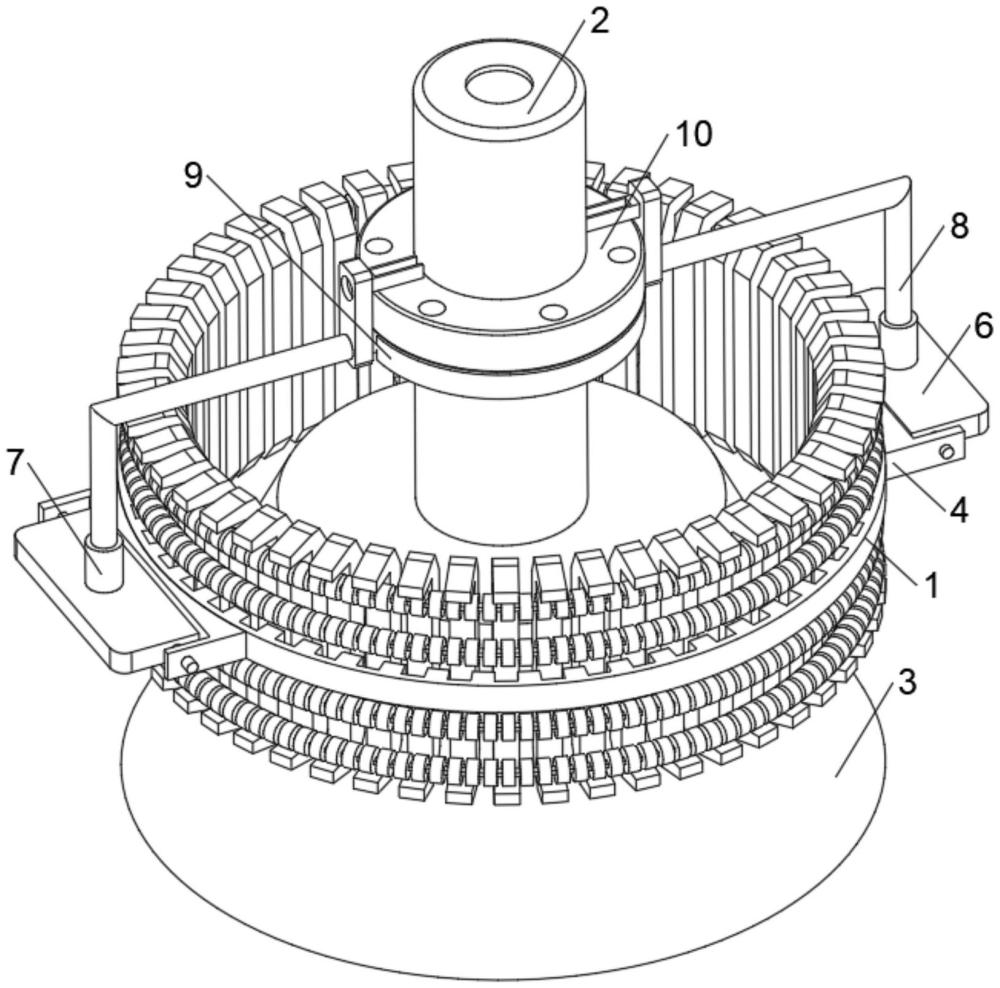 2
10
9
8
6
7
4
1
3