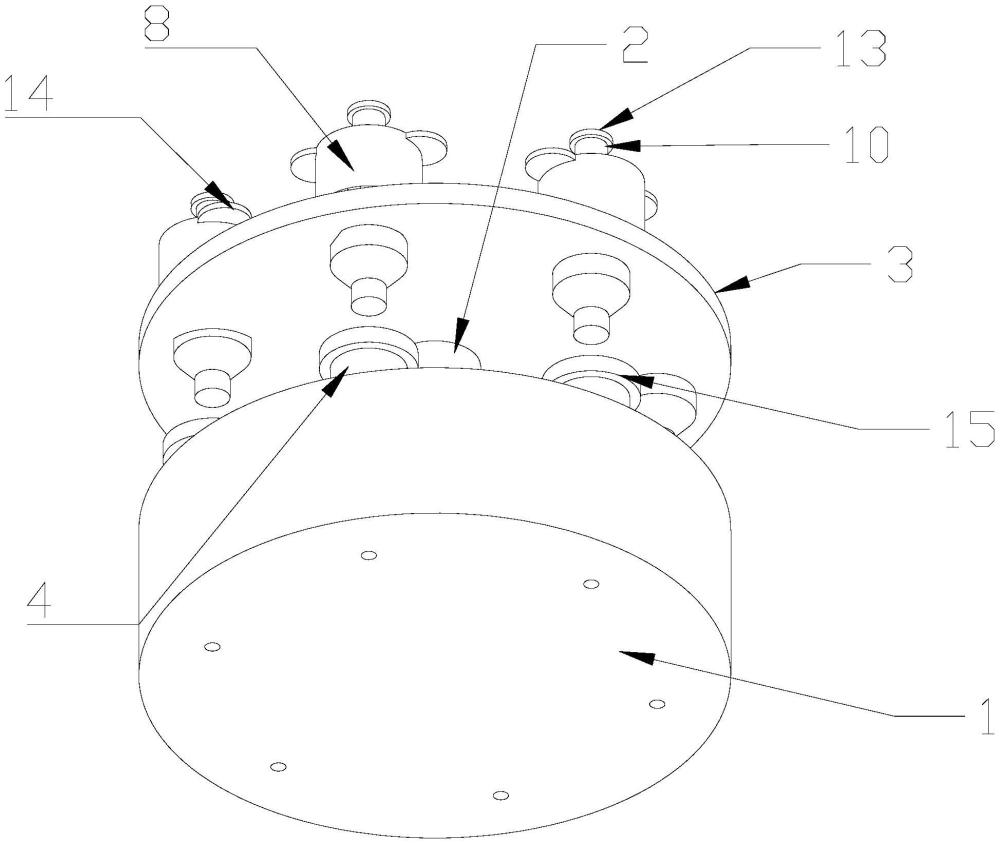 8
2
13
14
10
3
15
4
1