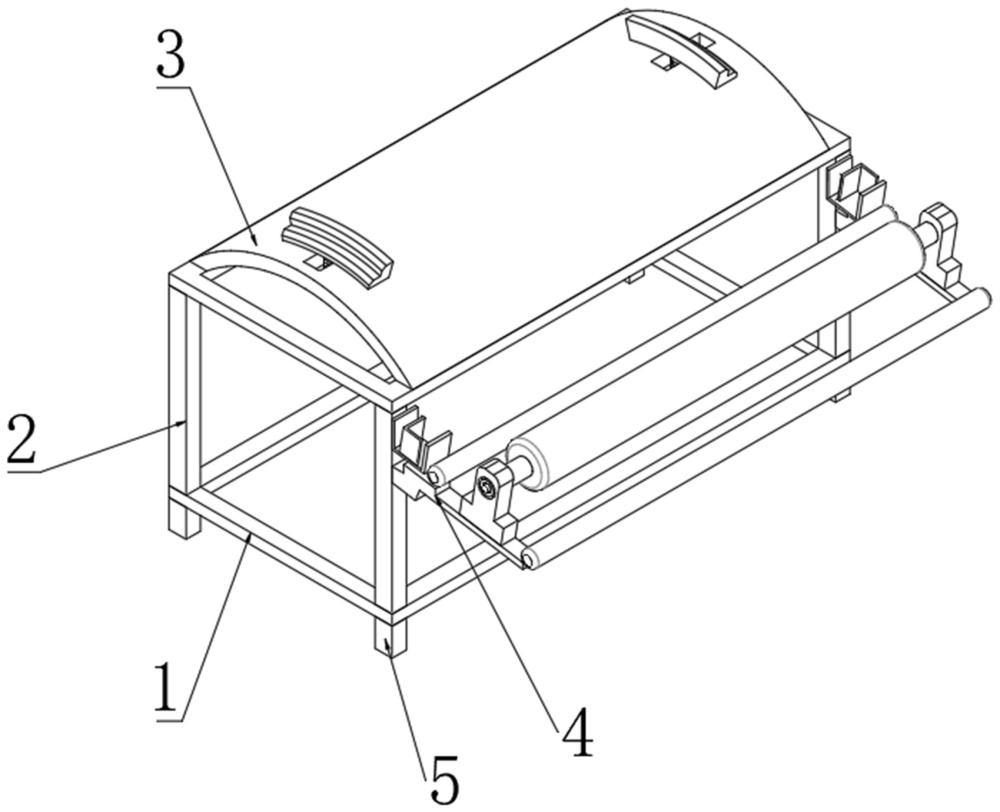 3
2
1
4
5