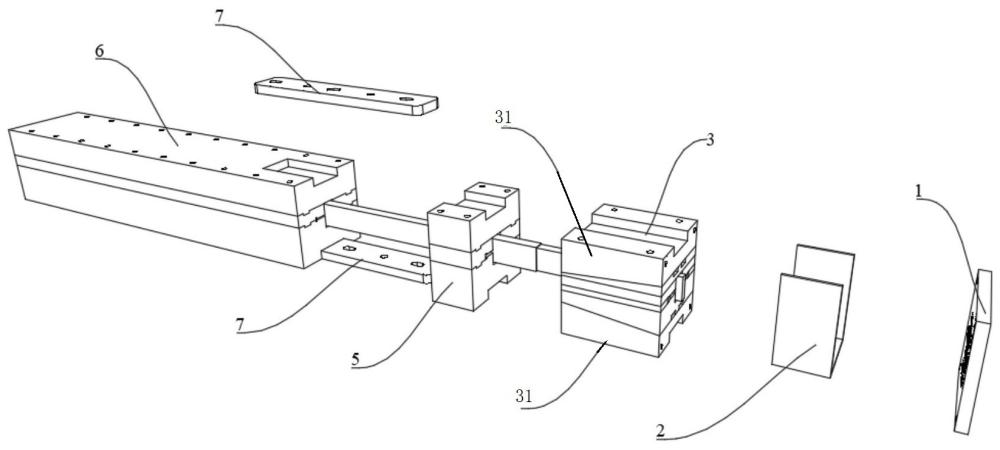 7
6
31
3
1
7
5
31
2