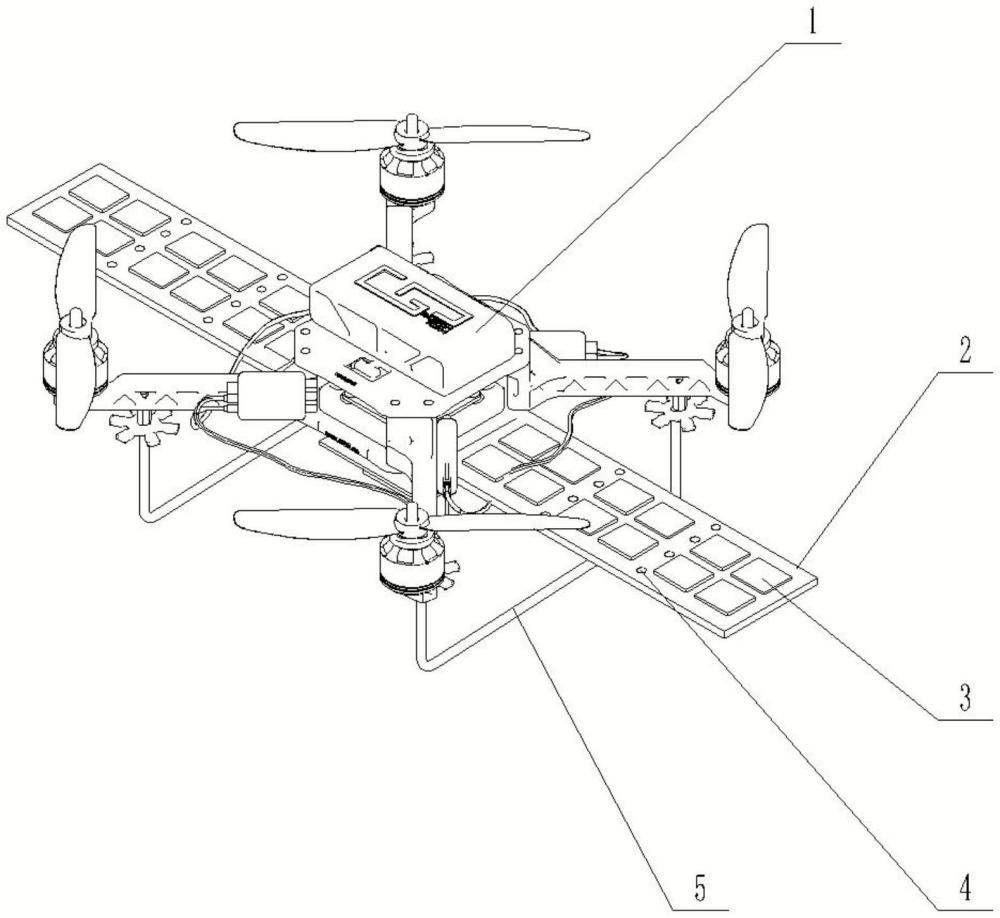 1

2

3

5

4