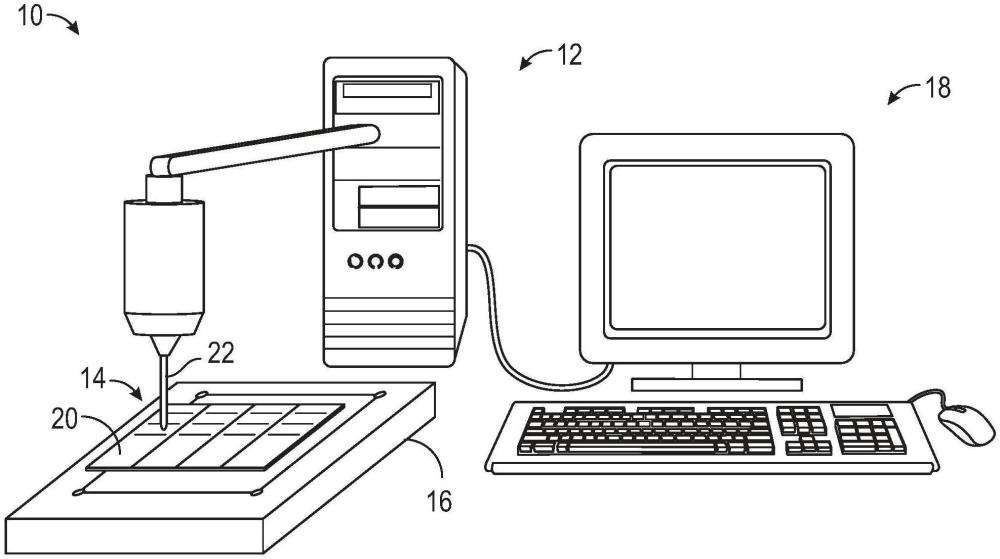 10
12
18
22
14
20
16