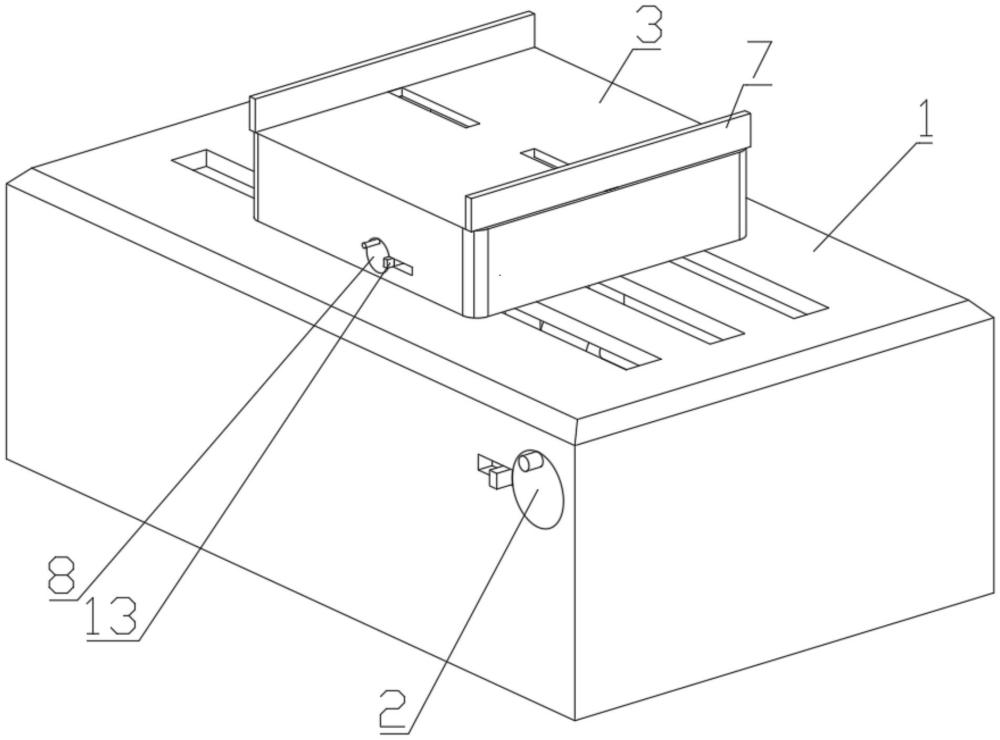 3
7
1
8
13
2