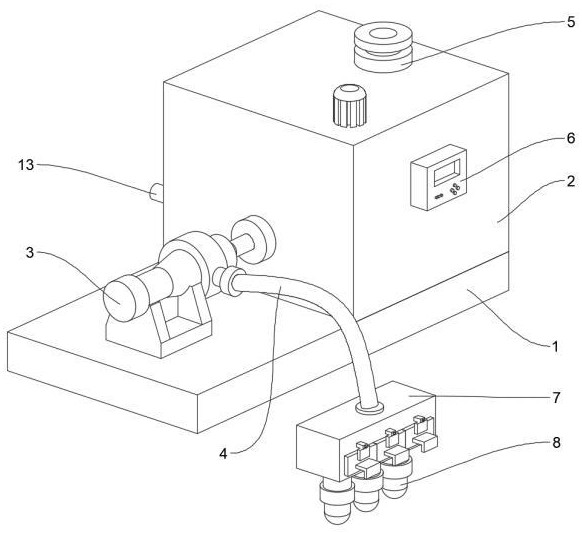 5
6
13
2
3
1
7
4
8