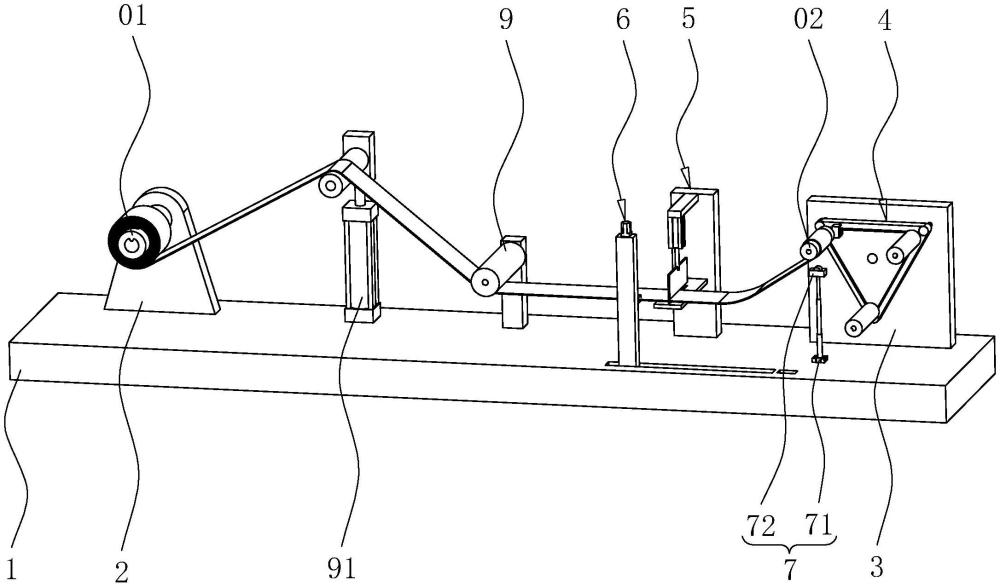 01
9
6
5
02
4
1
2
91
72
71
7
3