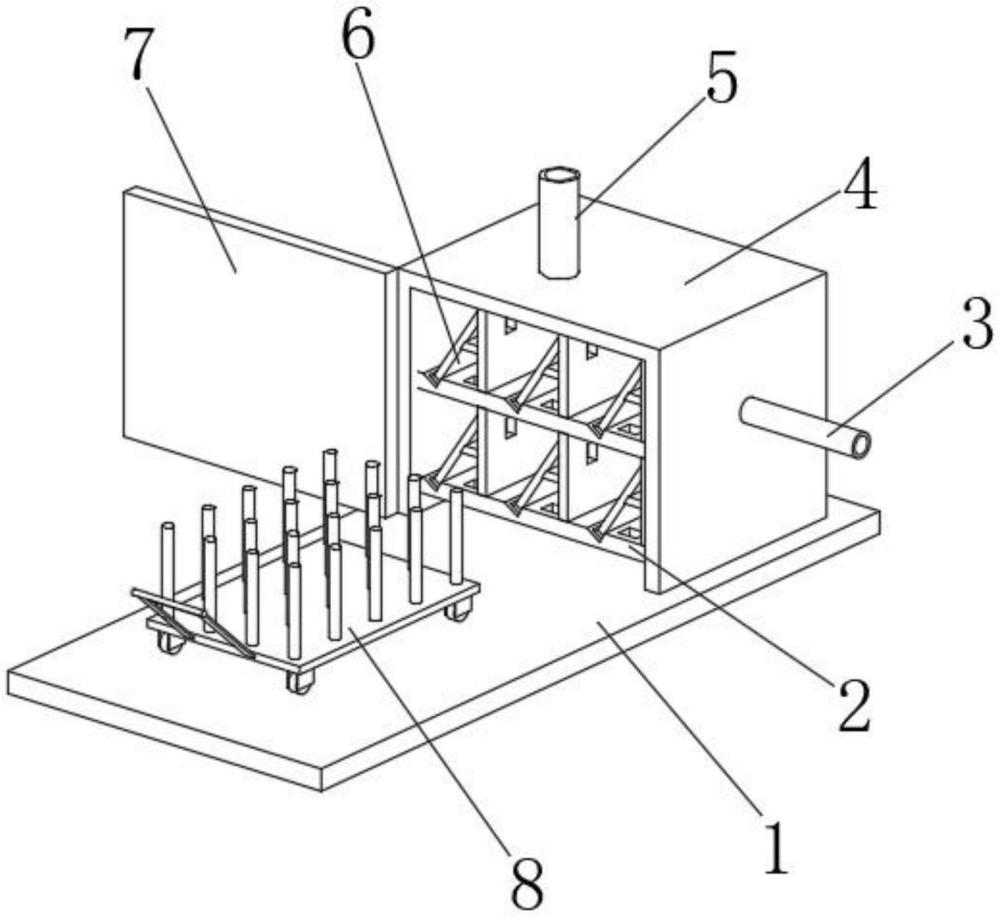 7
6
5
4
3
2
1
8